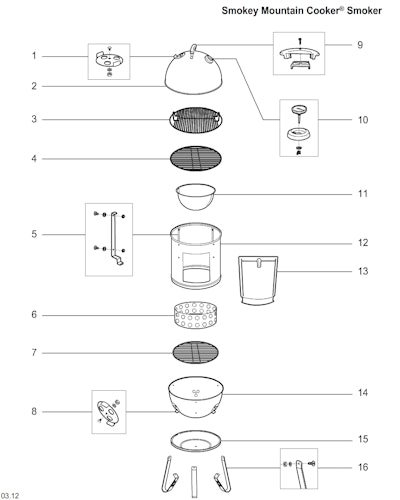 Smokey Mountain Cooker® Smoker

1
2
3
4
5
6
7
8
9
10
11
12
13
14
15
16

03.12