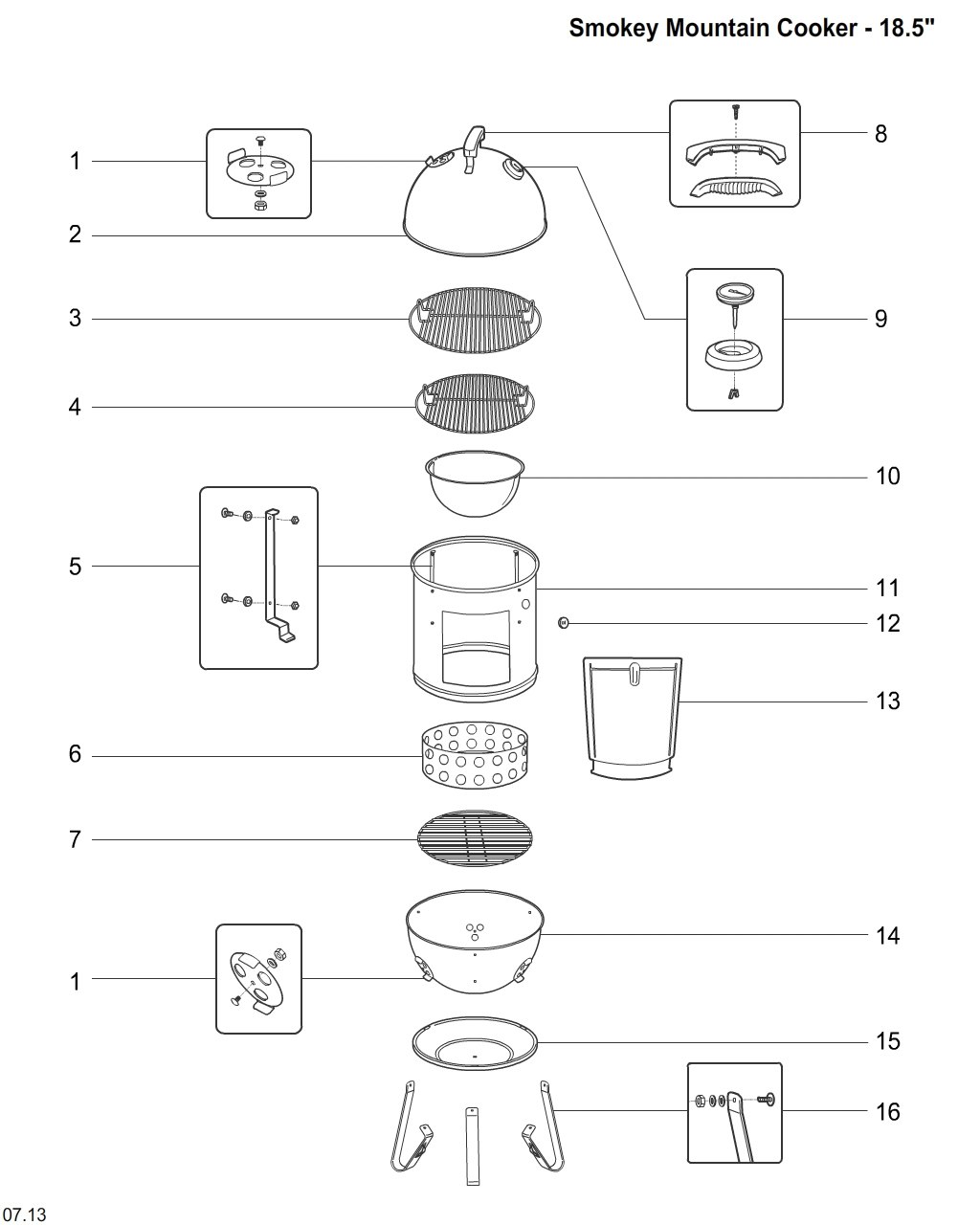 Smokey Mountain Cooker - 18.5"

1
2
3
4
5
6
7
1

8
9
10
11
12
13
14
15
16

07.13