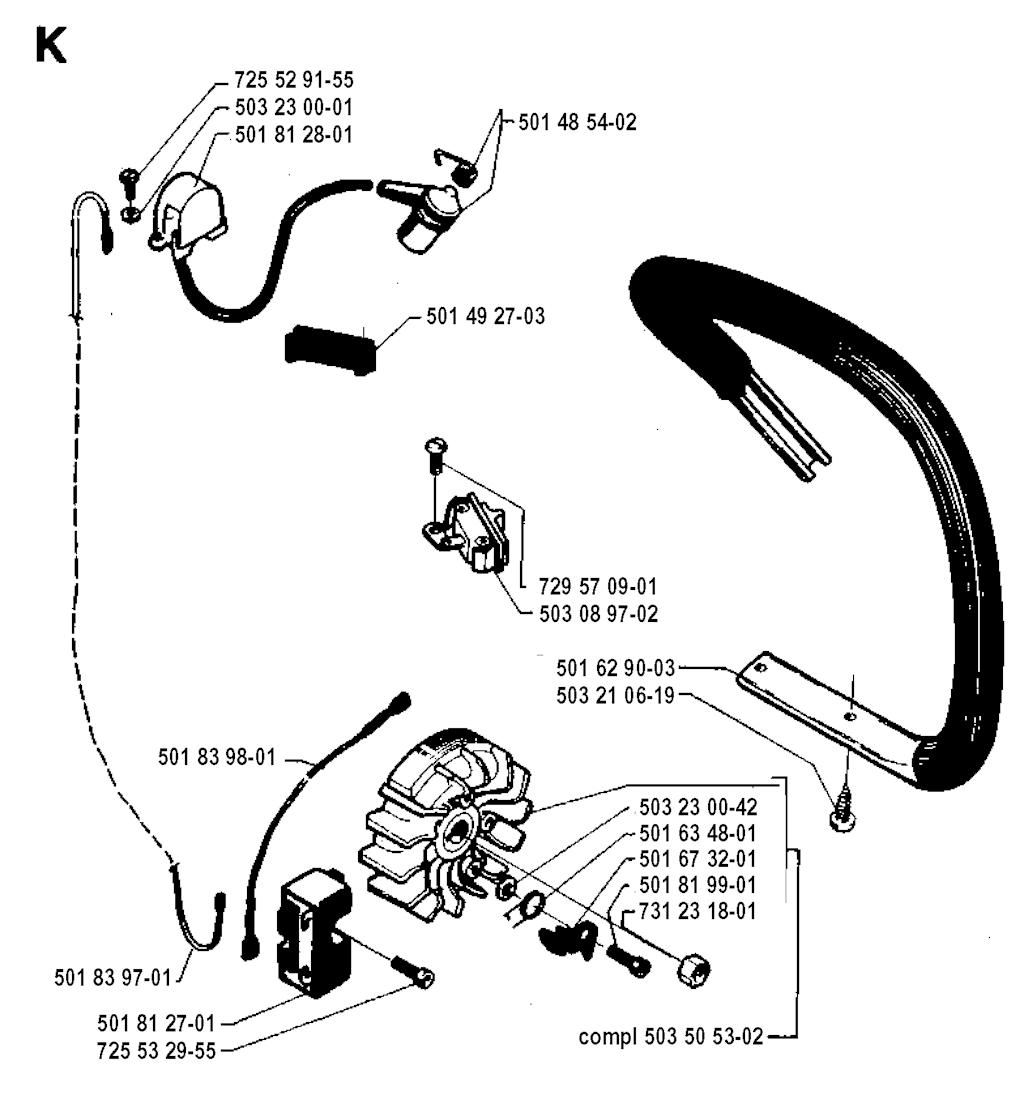 K

725 52 91-55
503 23 00-01
501 81 28-01
501 48 54-02
501 49 27-03
729 57 09-01
503 08 97-02
501 62 90-03
503 21 06-19
501 83 98-01
503 23 00-42
501 63 48-01
501 67 32-01
501 81 99-01
731 23 18-01
501 83 97-01
501 81 27-01
725 53 29-55
compl 503 50 53-02