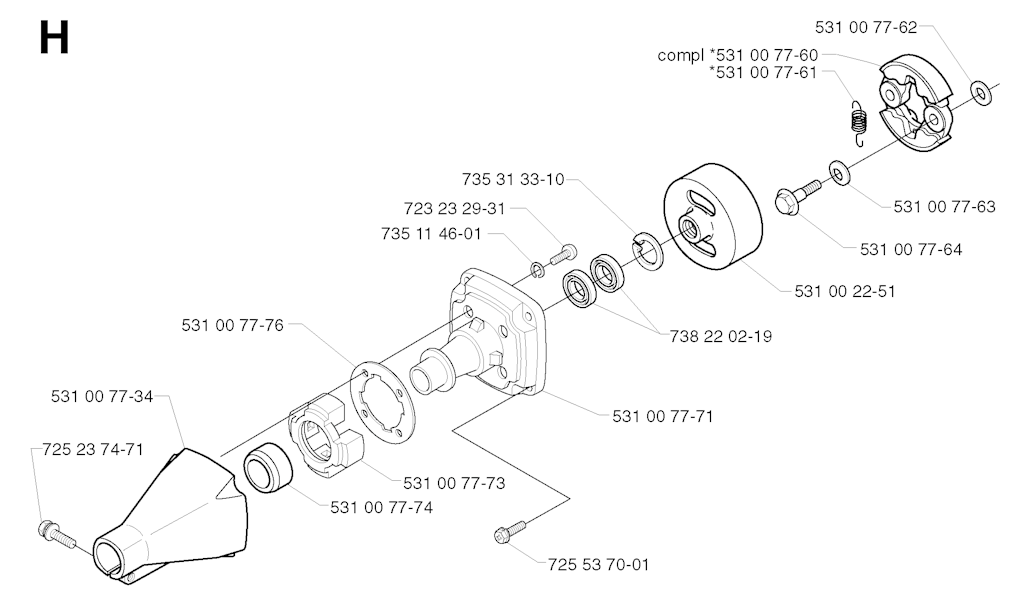 H

531 00 77-62
compl *531 00 77-60
*531 00 77-61
735 31 33-10
723 23 29-31
735 11 46-01
531 00 77-63
531 00 77-64
531 00 22-51
738 22 02-19
531 00 77-76
531 00 77-34
531 00 77-71
725 23 74-71
531 00 77-73
531 00 77-74
725 53 70-01