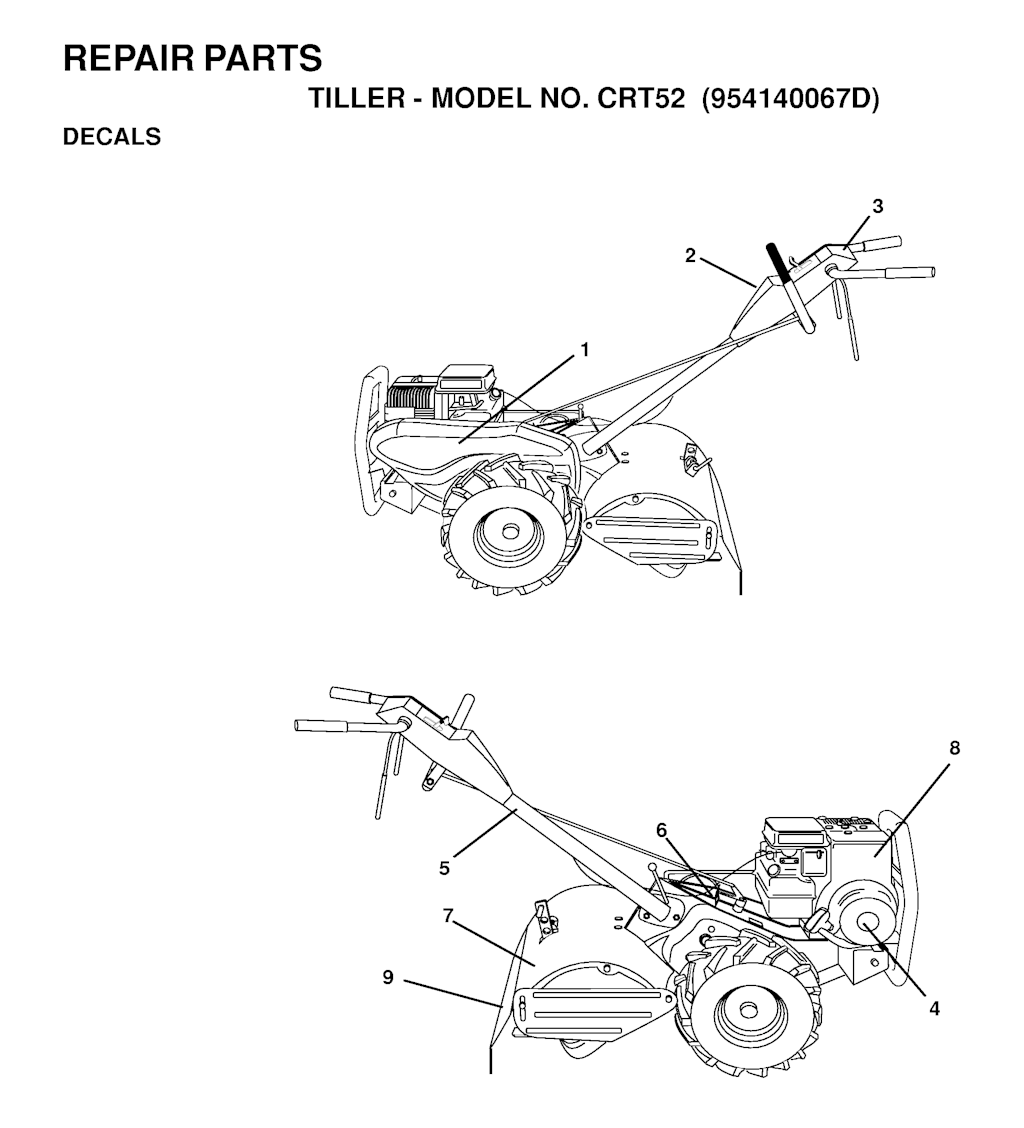 REPAIR PARTS

TILLER - MODEL NO. CRT52 (954140067D)

DECALS

3
2
1

8
6
5
7
9
4