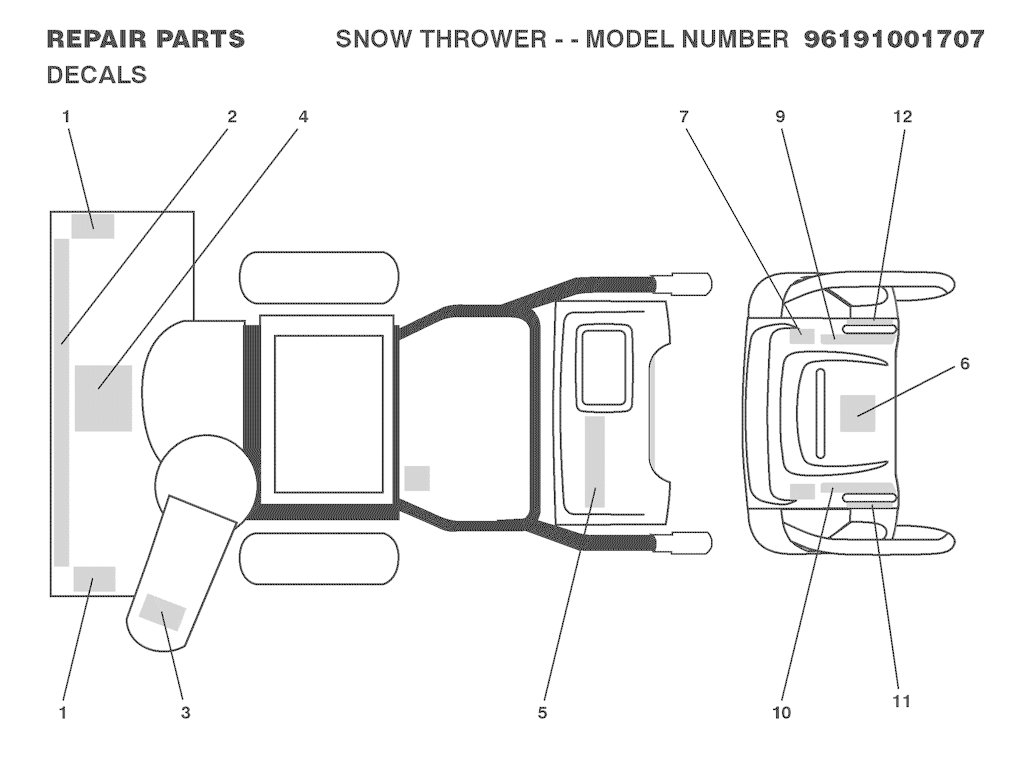 REPAIR PARTS SNOW THROWER - - MODEL NUMBER 96191001707
DECALS

1 2 4 7 9 12

6

1 3 5 10 11