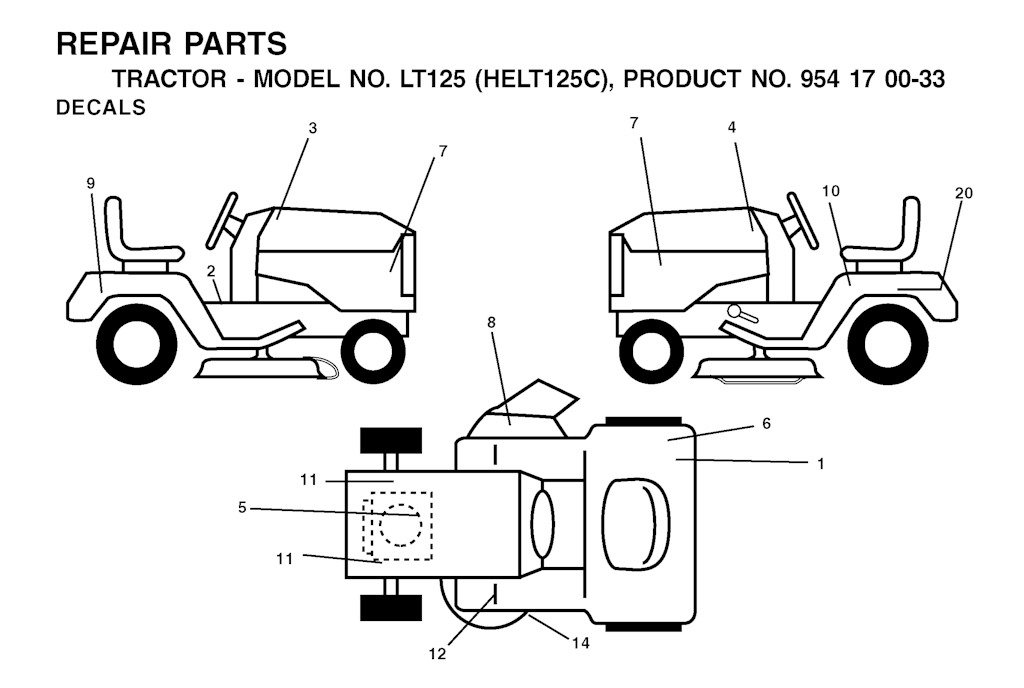 REPAIR PARTS
TRACTOR - MODEL NO. LT125 (HELT125C), PRODUCT NO. 954 17 00-33
DECALS

3
7
9
2
7
4
10
20
8
6
1
11
5
11
12
14