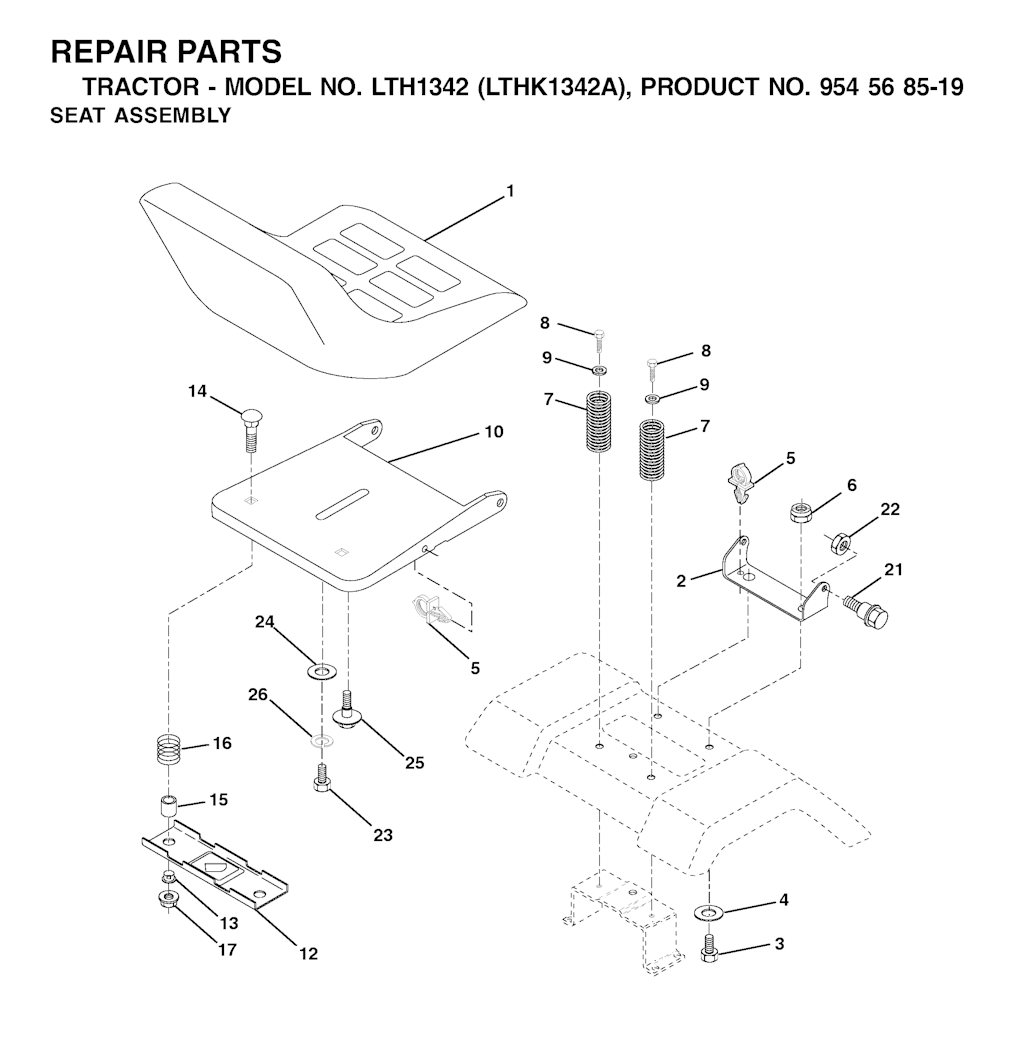 REPAIR PARTS
TRACTOR - MODEL NO. LTH1342 (LTHK1342A), PRODUCT NO. 954 56 85-19
SEAT ASSEMBLY

1
8
9
7
8
9
7
14
10
5
6
22
2
21
24
5
26
25
16
15
23
13
17
12
4
3