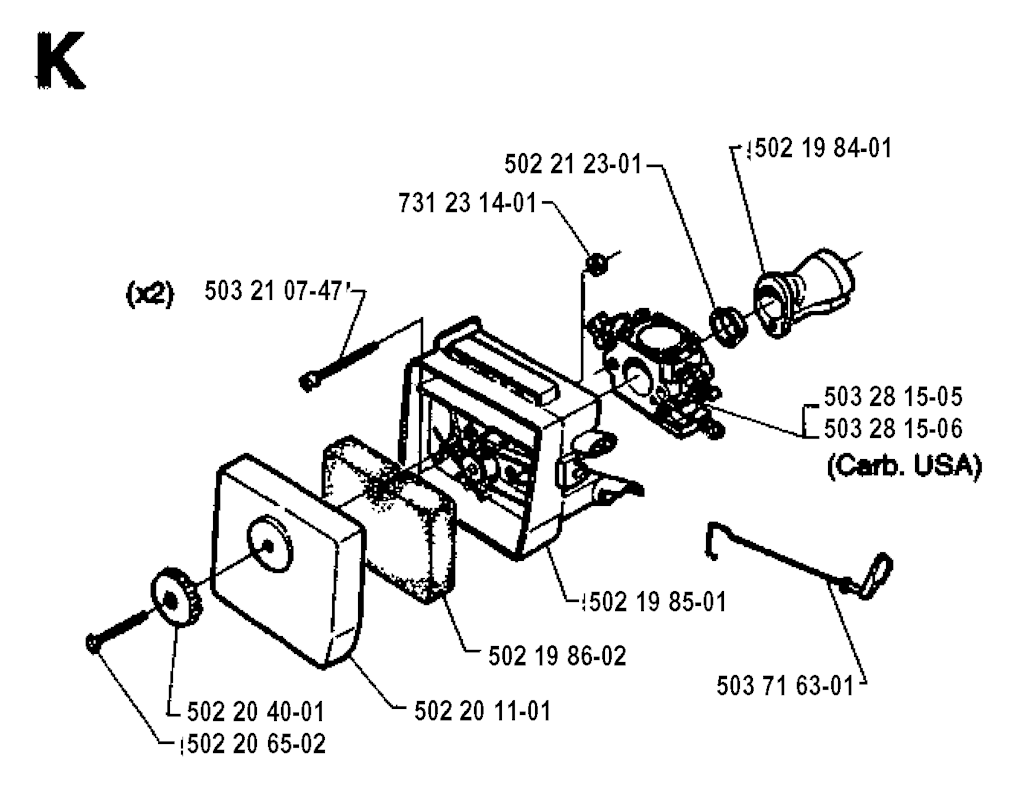 K

502 21 23-01

502 19 84-01

731 23 14-01

(x2) 503 21 07-47

503 28 15-05
503 28 15-06
(Carb. USA)

502 19 85-01

502 19 86-02

503 71 63-01

502 20 40-01

502 20 11-01

502 20 65-02