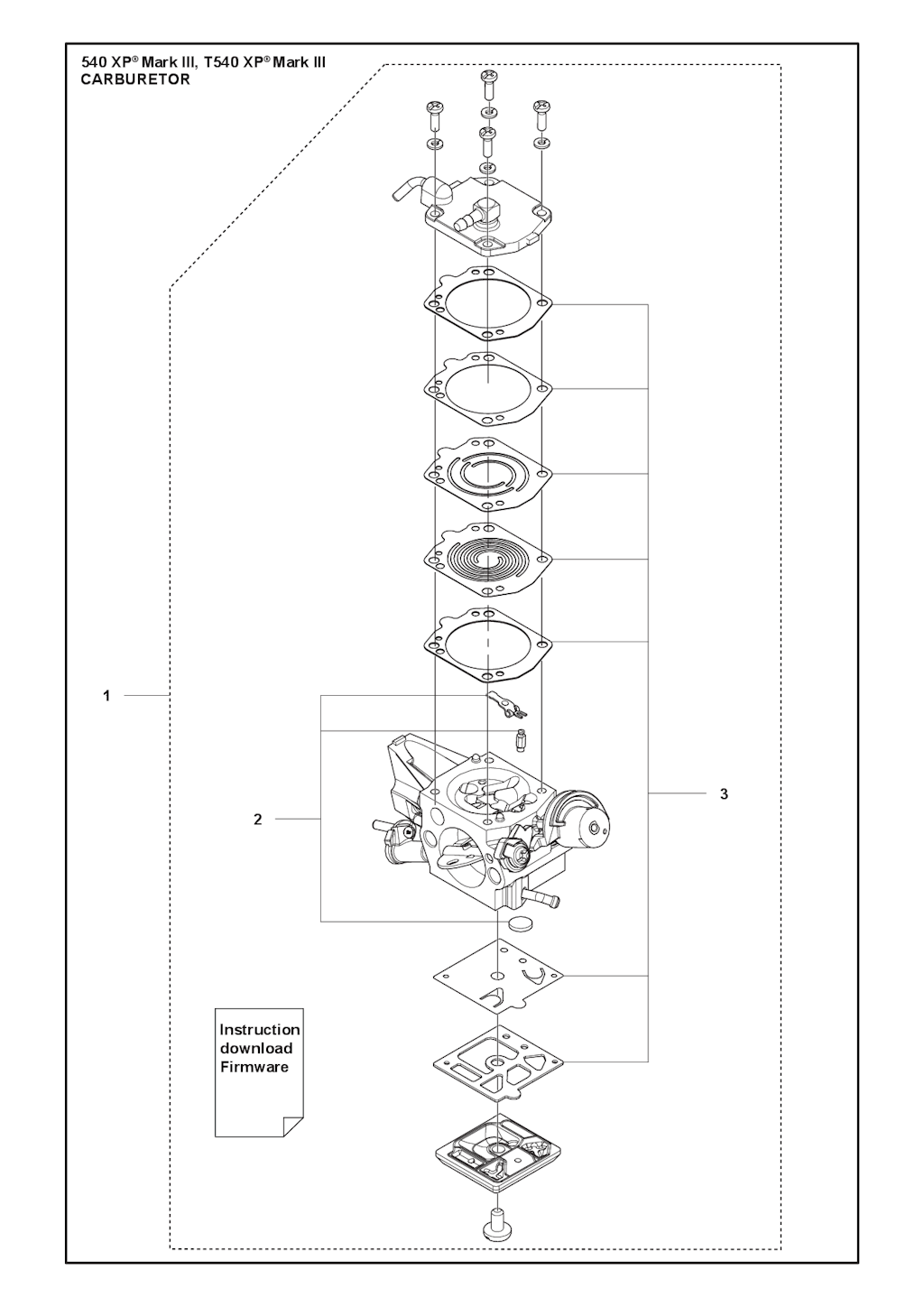 540 XP® Mark III, T540 XP® Mark III
CARBURETOR

1

2

3

Instruction
download
Firmware