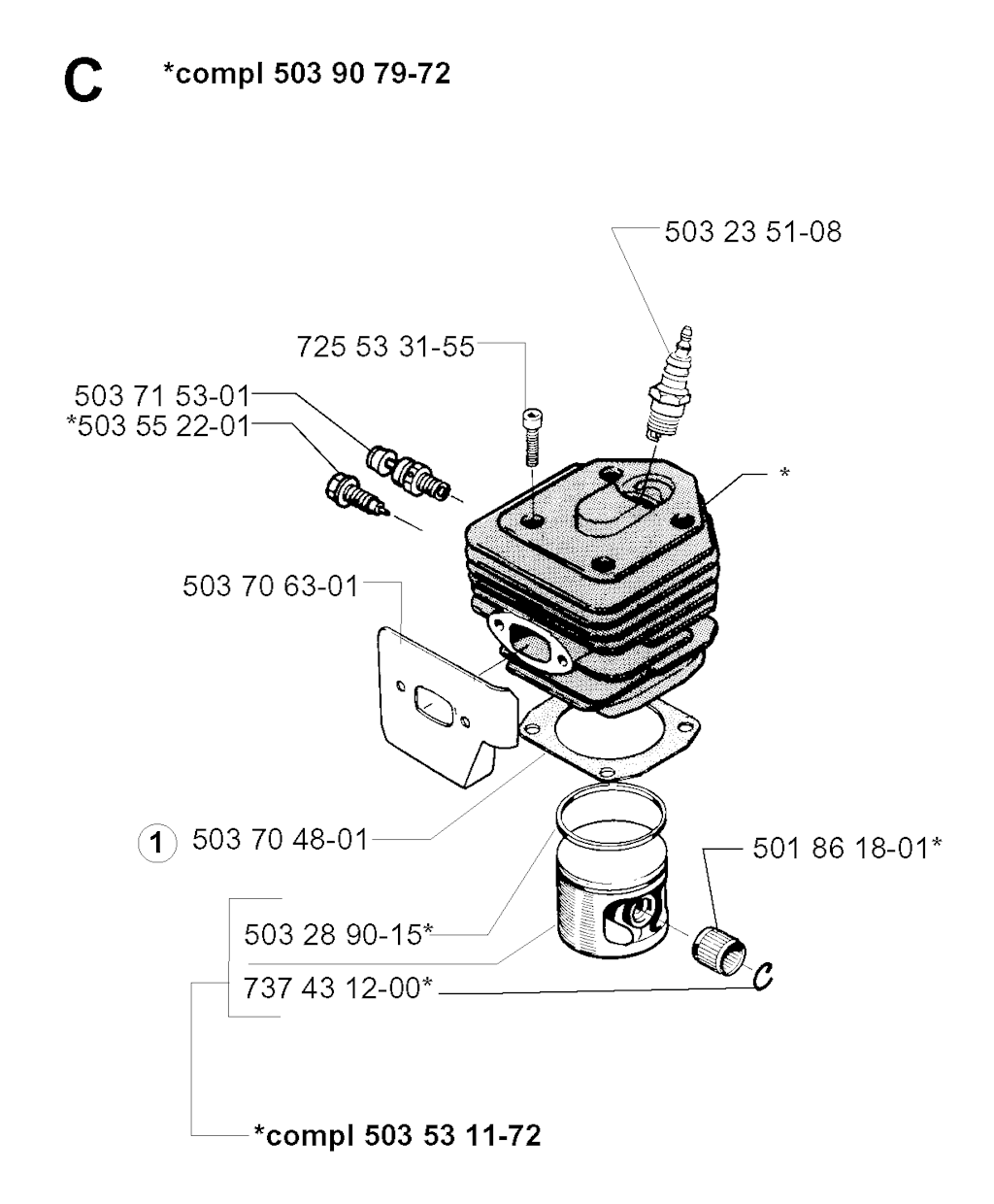 C *compl 503 90 79-72

503 23 51-08

725 53 31-55

503 71 53-01
*503 55 22-01

*

503 70 63-01

1 503 70 48-01

501 86 18-01*

503 28 90-15*

737 43 12-00*

*compl 503 53 11-72