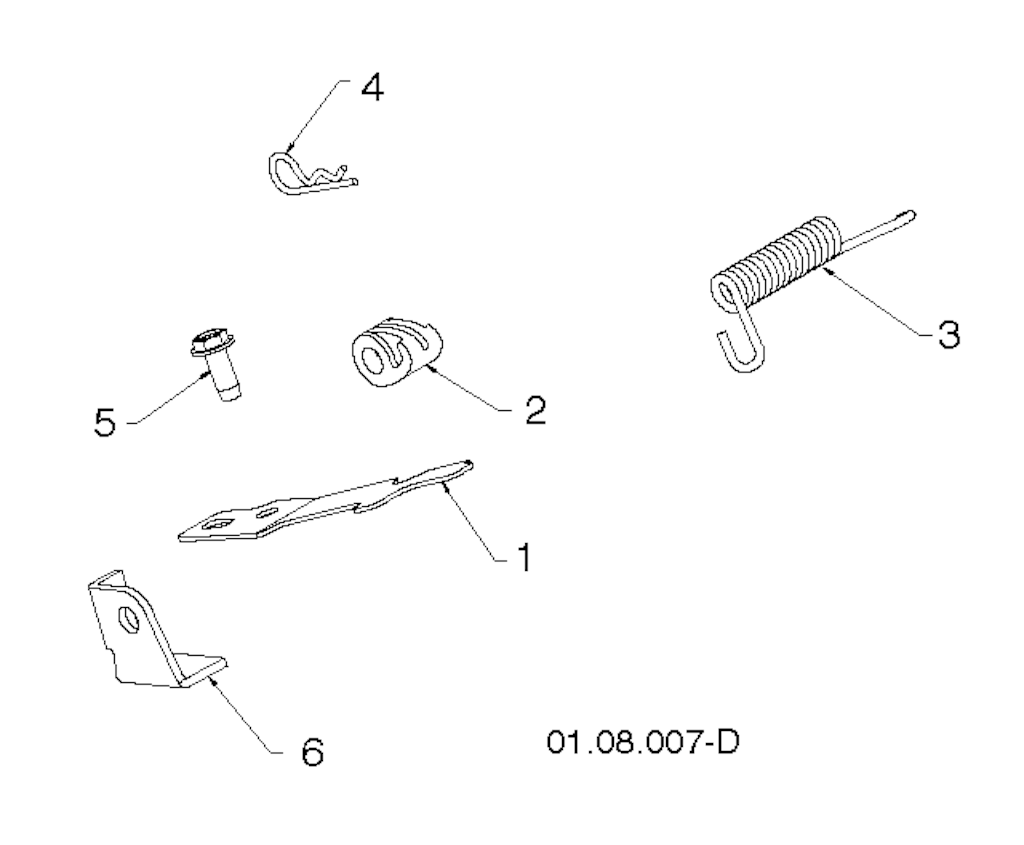 4

3

5

2

1

6

01.08.007-D