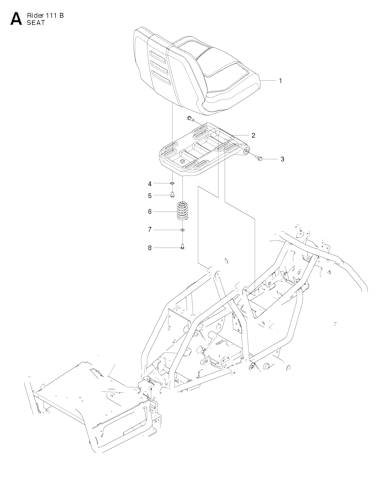 A Rider 111 B
SEAT

1
2
3
4
5
6
7
8