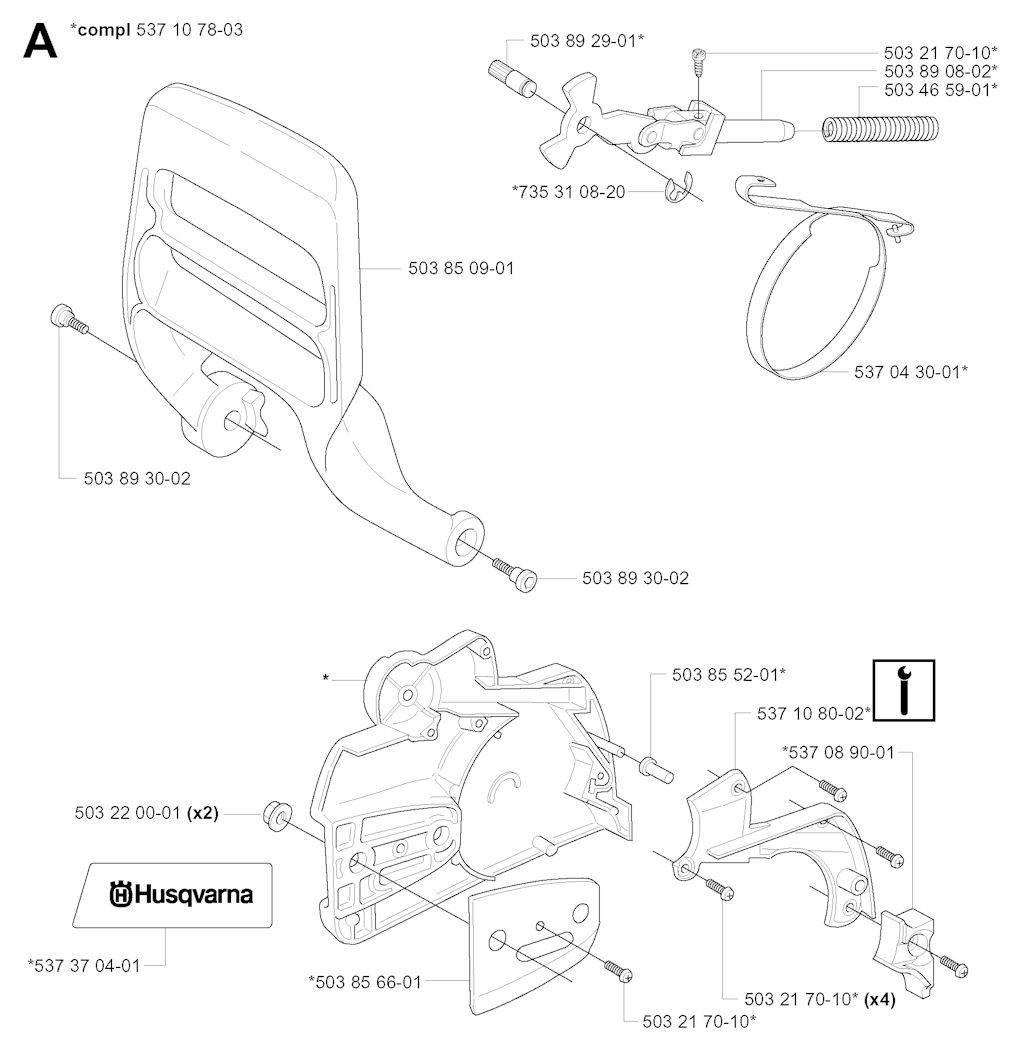 A *compl 537 10 78-03

503 89 29-01*

503 21 70-10*

503 89 08-02*

503 46 59-01*

*735 31 08-20

503 85 09-01

537 04 30-01*

503 89 30-02

503 89 30-02

*

503 85 52-01*

537 10 80-02*

*537 08 90-01

503 22 00-01 (x2)

Husqvarna

*537 37 04-01

*503 85 66-01

503 21 70-10* (x4)

503 21 70-10*