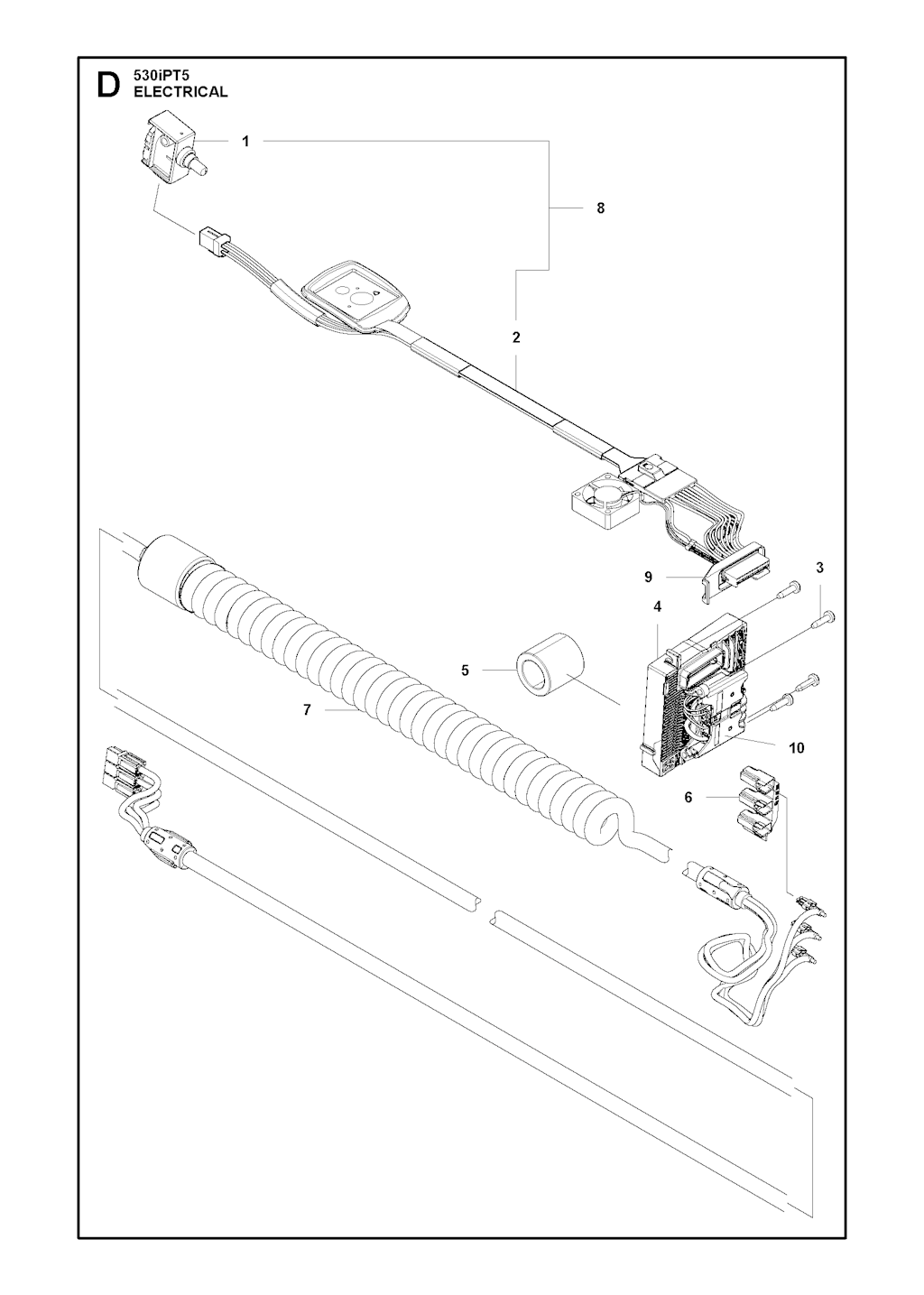 D 530iPT5
ELECTRICAL

1
8
2
9
3
4
5
7
10
6