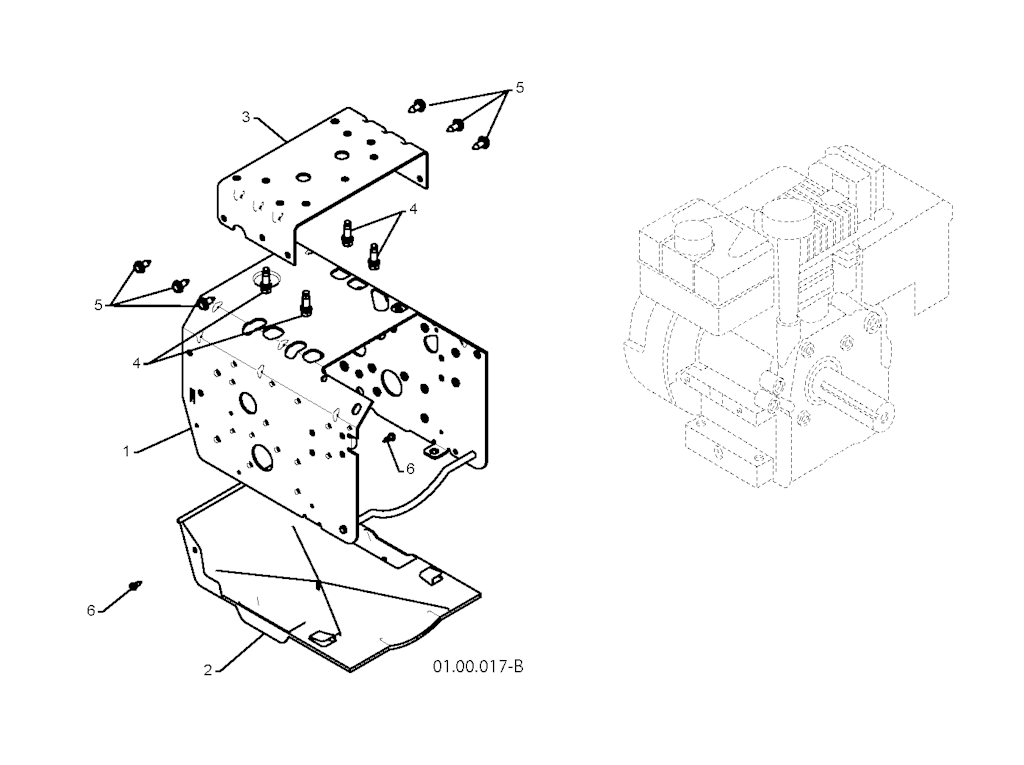 5
3
4
5
4
1
6
6
2
01.00.017-B