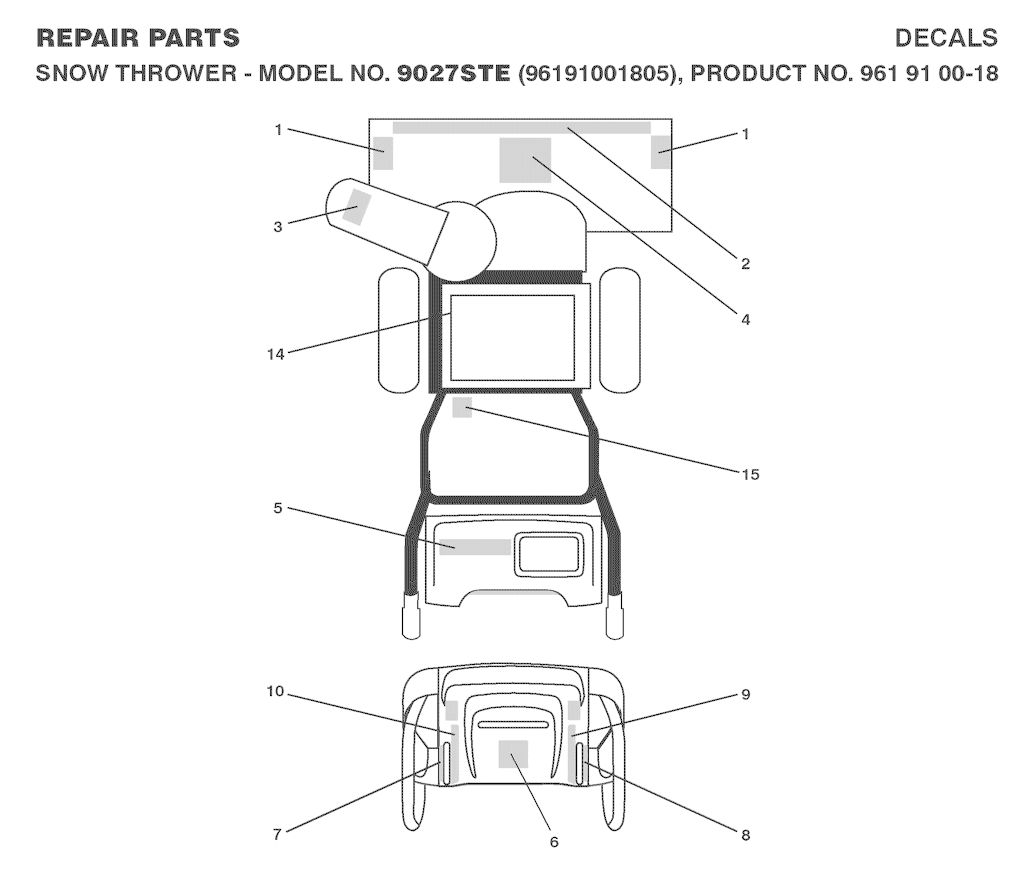 REPAIR PARTS

DECALS

SNOW THROWER - MODEL NO. 9027STE (96191001805), PRODUCT NO. 961 91 00-18

1
1
3
2
4
14
15
5
10
9
7
6
8