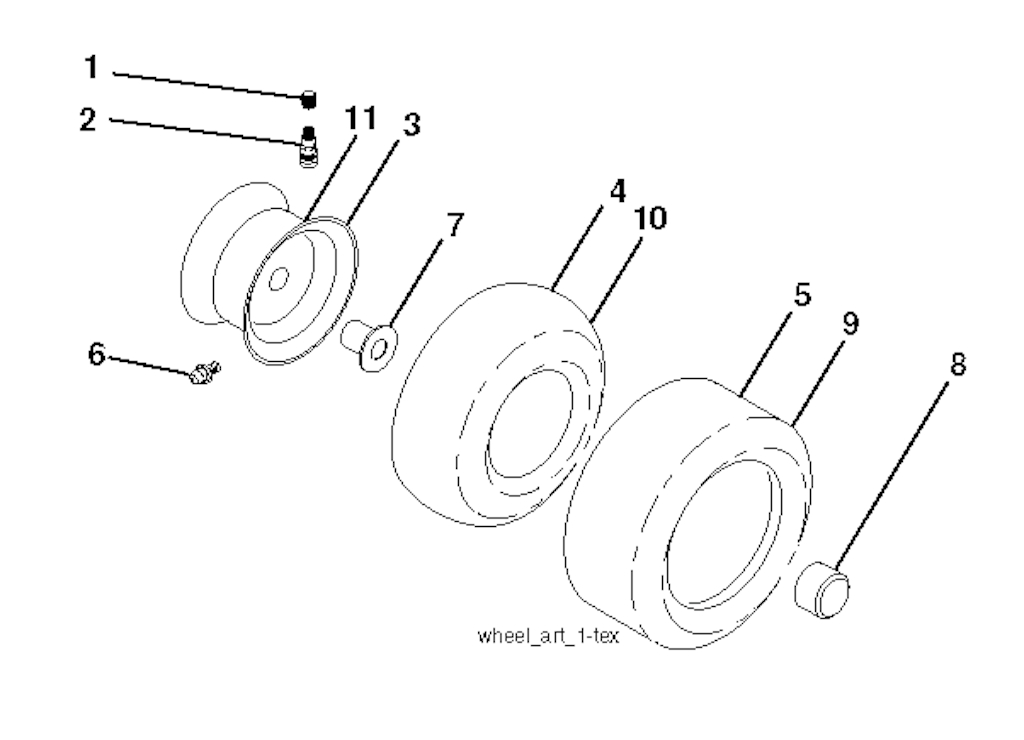 1
2
11
3
4
10
7
6
5
9
8
wheel_art_1-tex