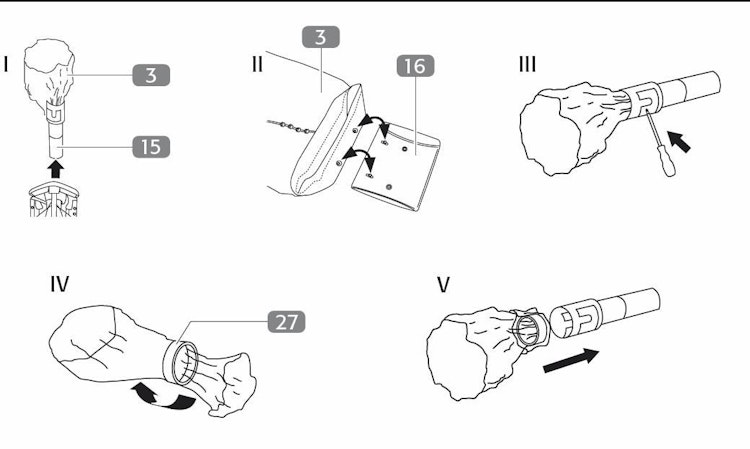 I
3
15
II
3
16
III
IV
27
V