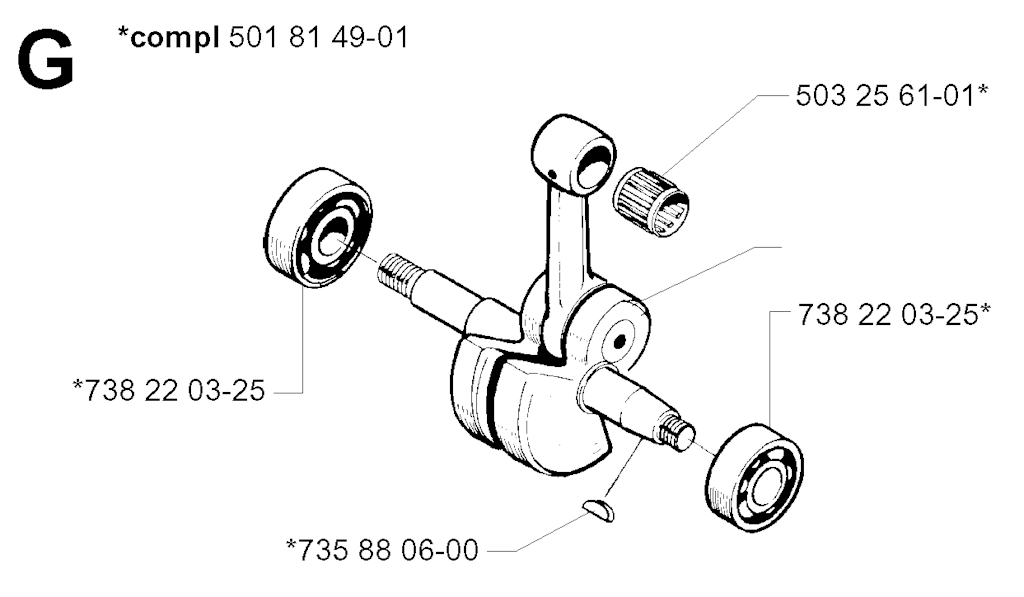 G *compl 501 81 49-01

503 25 61-01*

738 22 03-25*

*738 22 03-25

*735 88 06-00