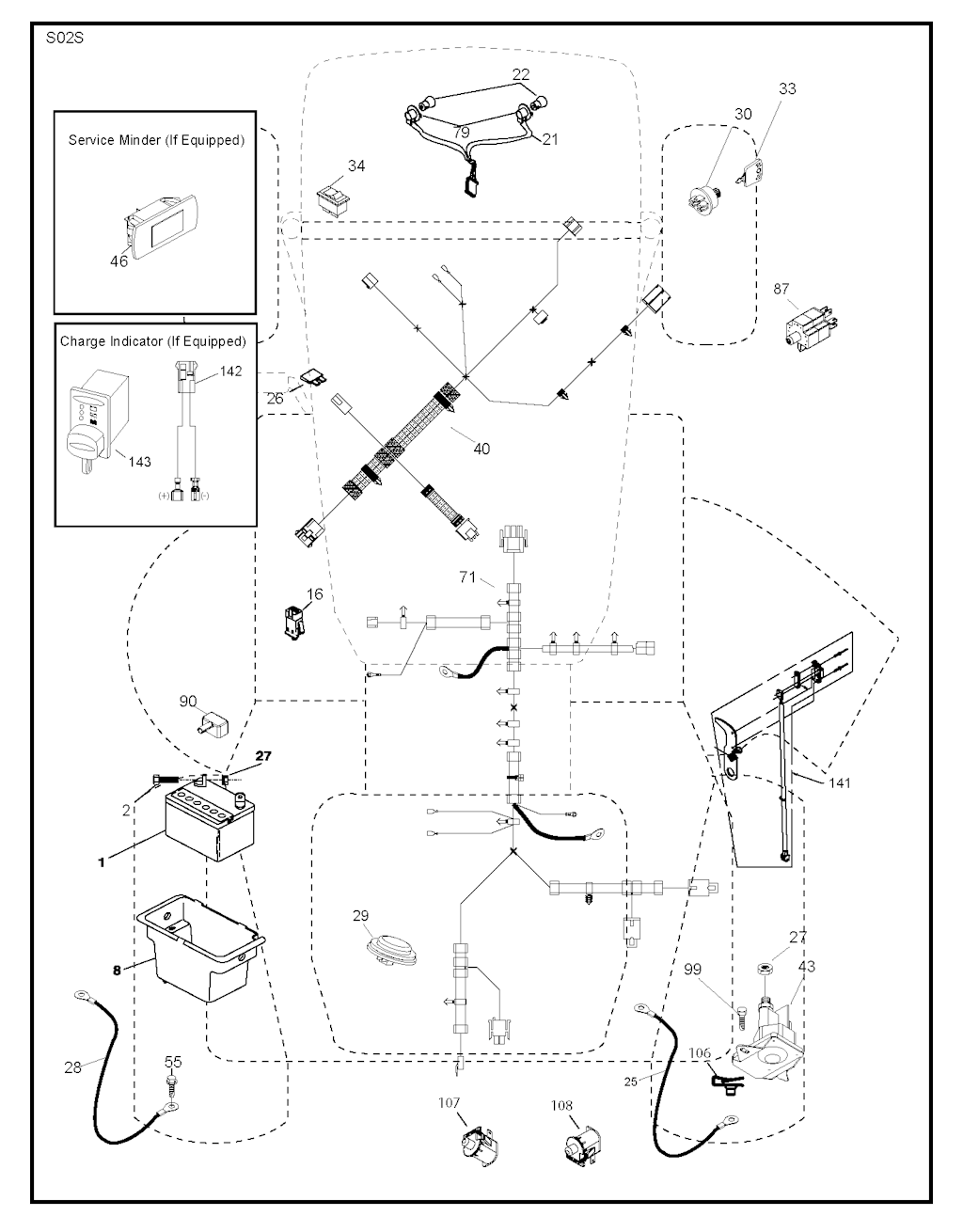 S02S

Service Minder (If Equipped)

46

Charge Indicator (If Equipped)

142

143

(+) (-)

22

79

21

34

33

30

87

26

40

16

71

90

27

2

1

8

28

55

29

141

27

43

99

106

25

107

108