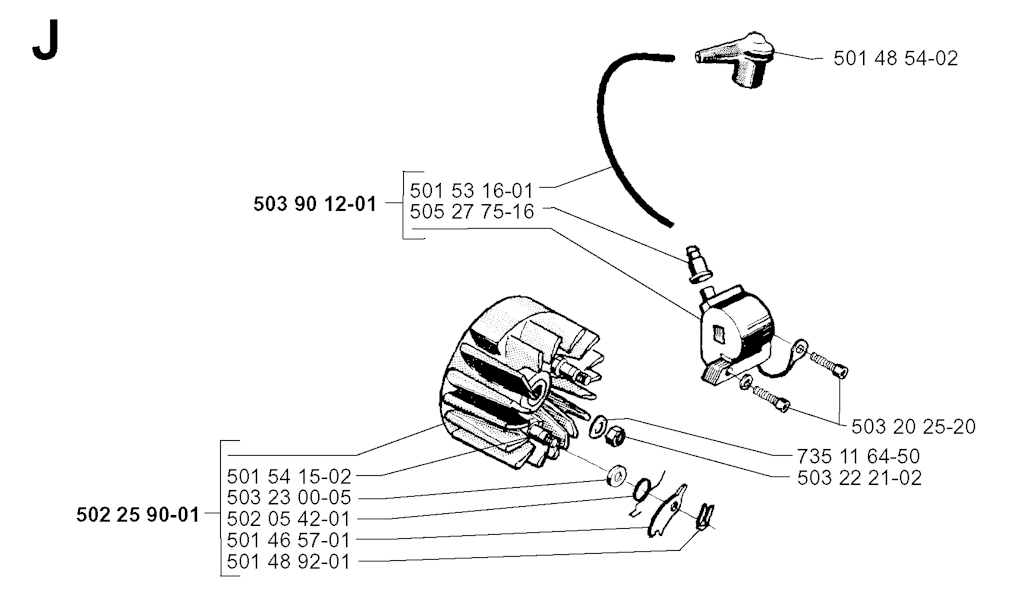 J

501 48 54-02

503 90 12-01

501 53 16-01

505 27 75-16

503 20 25-20

735 11 64-50

503 22 21-02

502 25 90-01

501 54 15-02

503 23 00-05

502 05 42-01

501 46 57-01

501 48 92-01