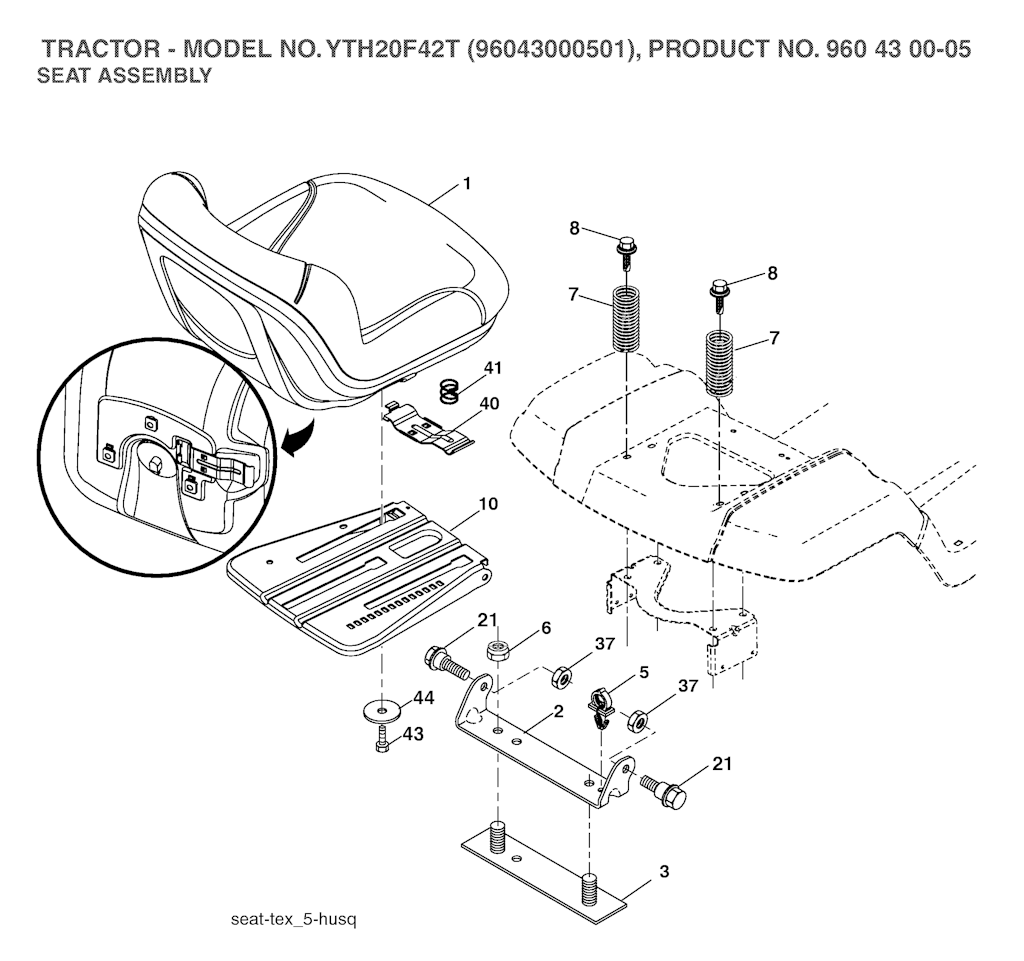 TRACTOR - MODEL NO. YTH20F42T (96043000501), PRODUCT NO. 960 43 00-05
SEAT ASSEMBLY

1
8
8
7
7
41
40
10
21
6
37
5
37
44
2
43
21
3

seat-tex_5-husq