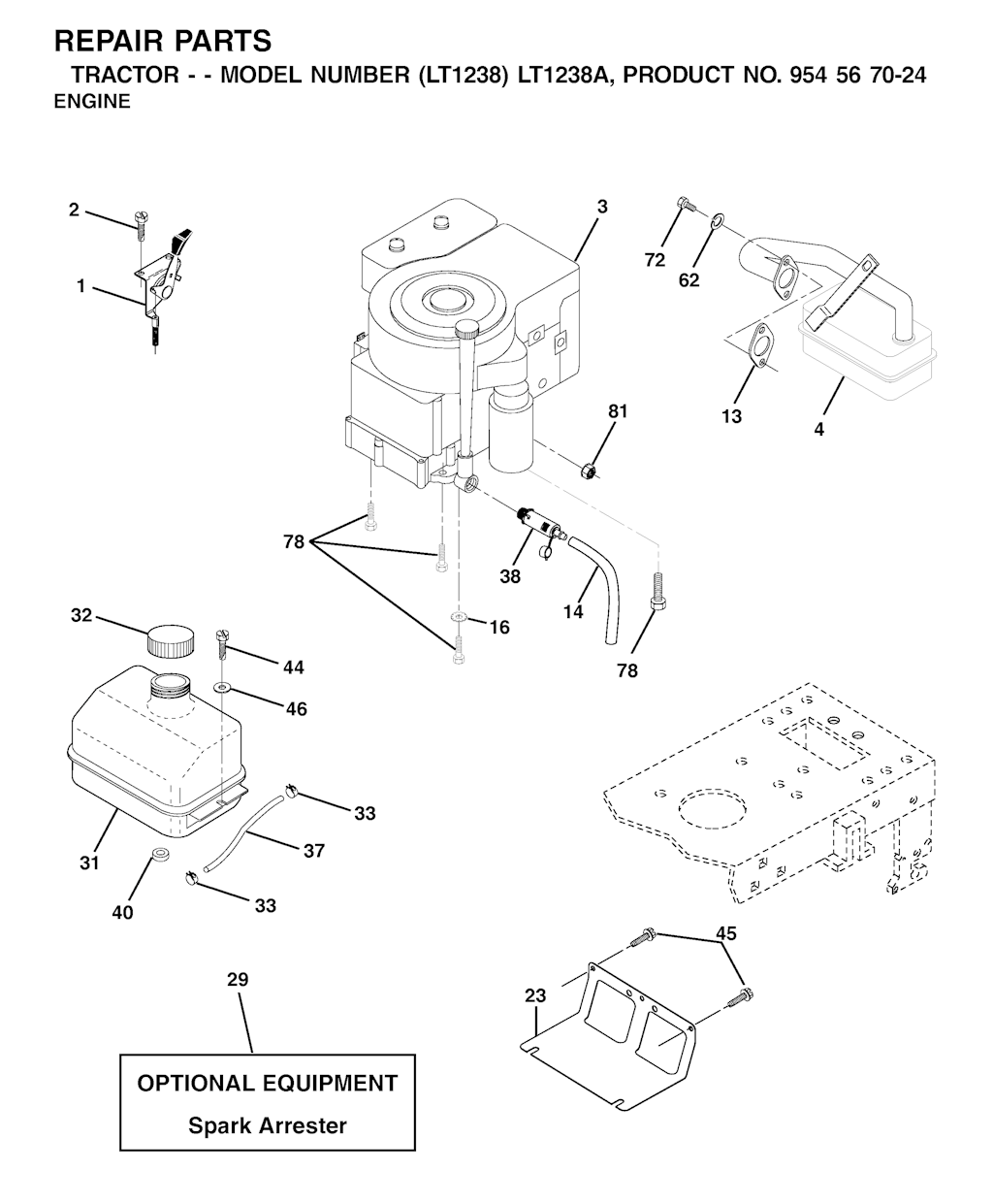 REPAIR PARTS
TRACTOR - - MODEL NUMBER (LT1238) LT1238A, PRODUCT NO. 954 56 70-24
ENGINE

2
1
3
72
62
13
4
81
78
38
14
16
78
32
44
46
33
37
31
40
33
45
23
29

OPTIONAL EQUIPMENT
Spark Arrester