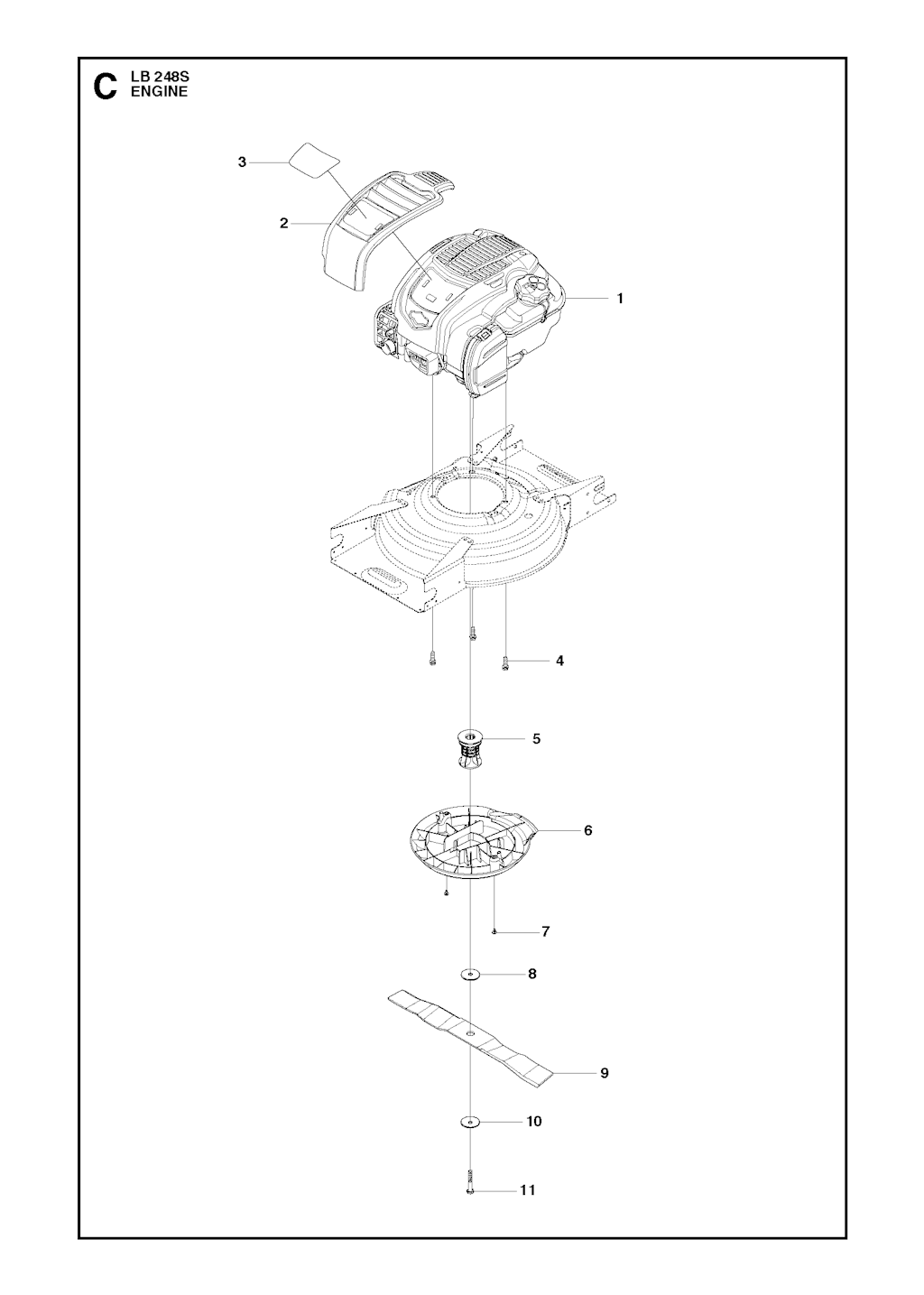 C LB 248S
ENGINE

3

2

1

4

5

6

7

8

9

10

11