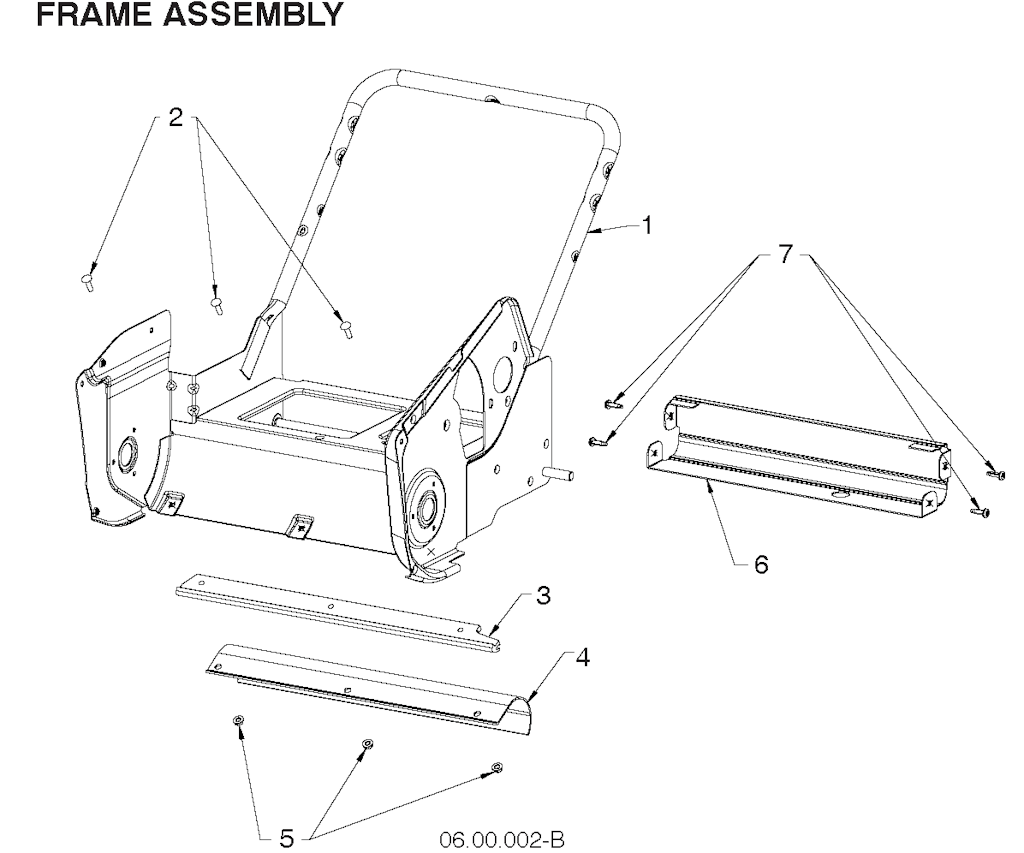 FRAME ASSEMBLY

2

1

7

6

3

4

5

06.00.002-B