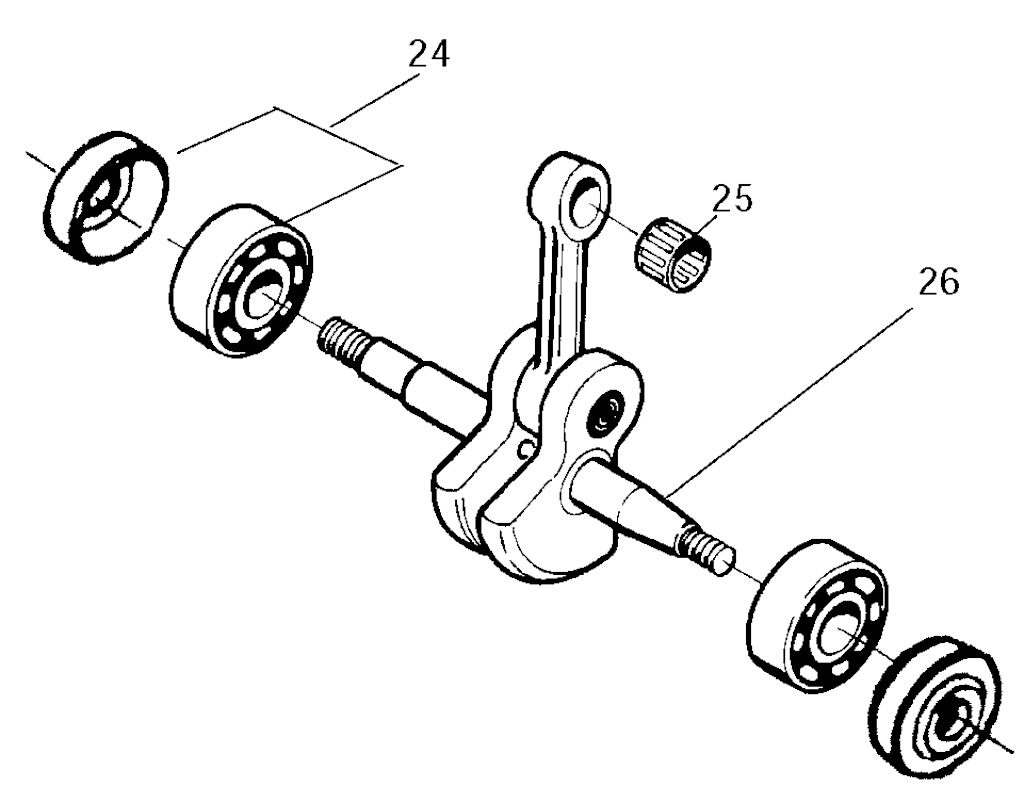 24
25
26