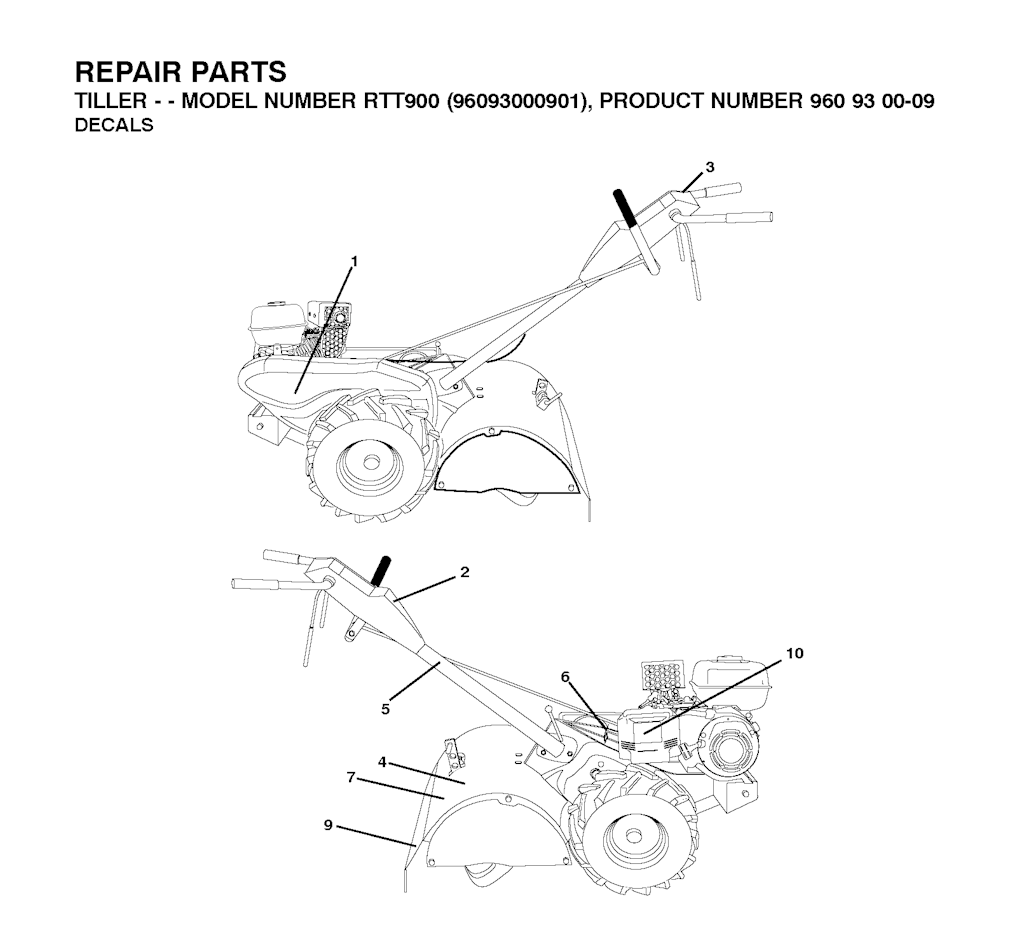 REPAIR PARTS
TILLER - - MODEL NUMBER RTT900 (96093000901), PRODUCT NUMBER 960 93 00-09
DECALS

3
1
2
10
6
5
4
7
9