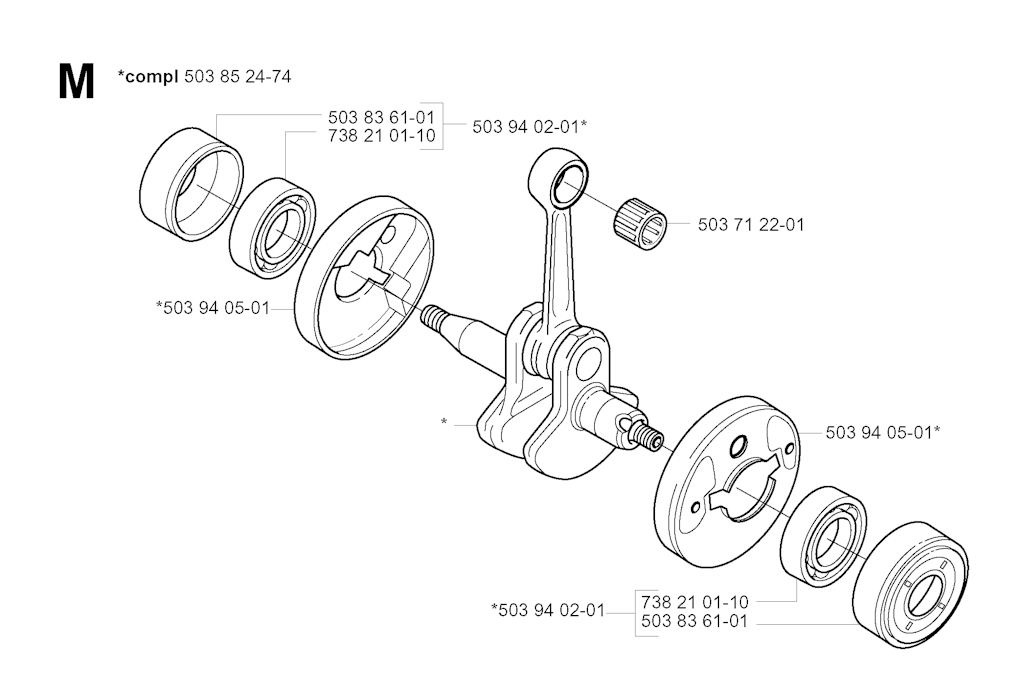 M *compl 503 85 24-74

503 83 61-01
738 21 01-10
503 94 02-01*

503 71 22-01

*503 94 05-01

*

503 94 05-01*

*503 94 02-01
738 21 01-10
503 83 61-01