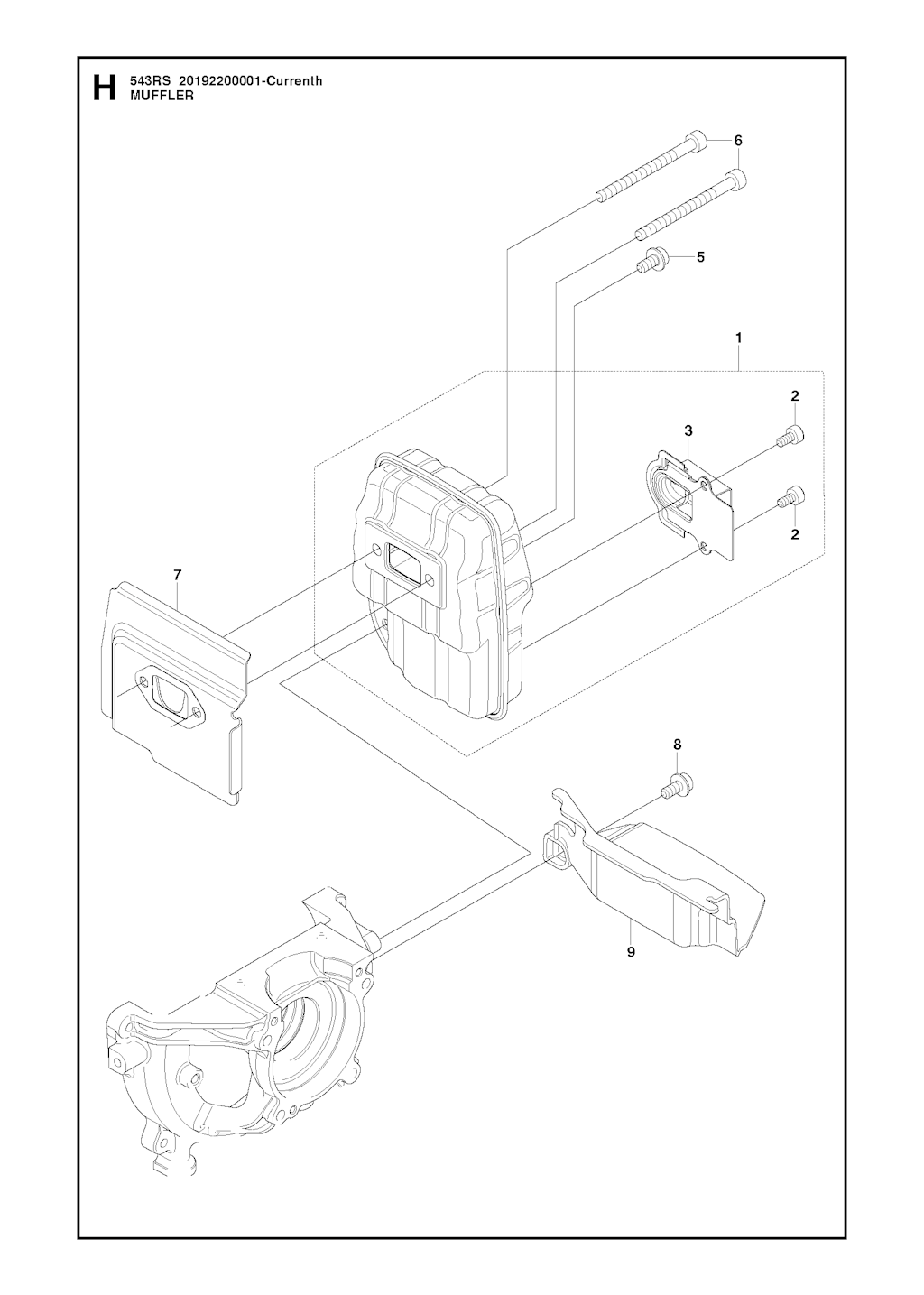 H 543RS 20192200001-Currenth
MUFFLER

6
5
1
2
3
2
7
8
9