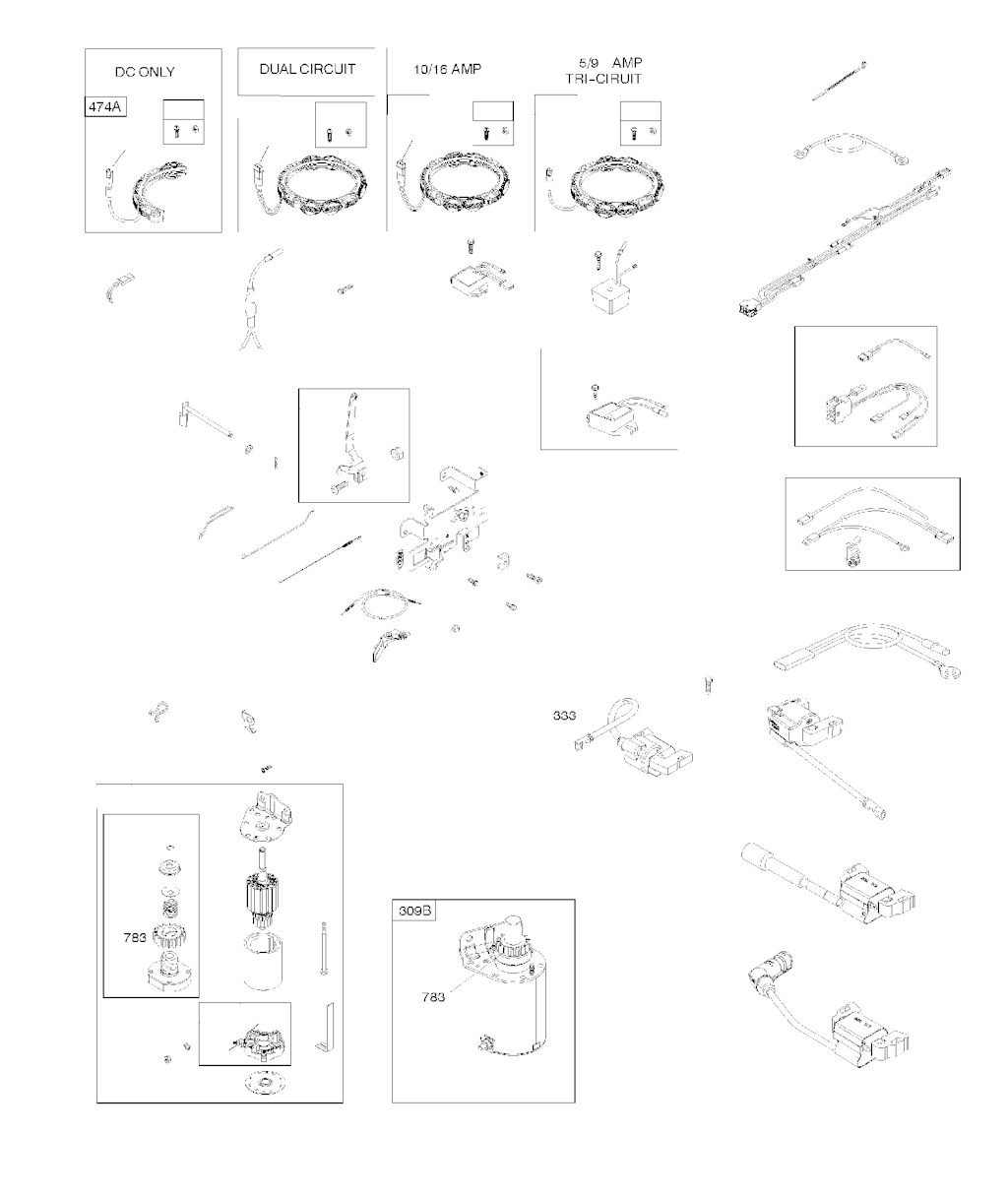 DC ONLY

474A

DUAL CIRCUIT

10/16 AMP

5/9 AMP
TRI-CIRUIT

333

783

309B

783