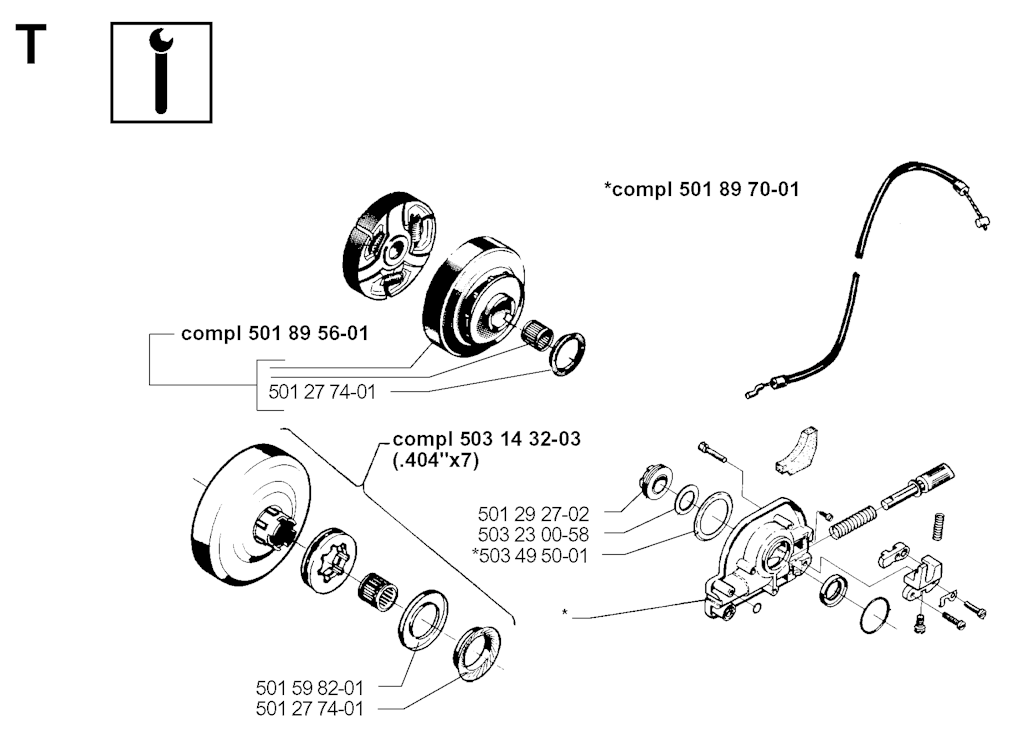 T

*compl 501 89 70-01

compl 501 89 56-01

501 27 74-01

compl 503 14 32-03
(.404"x7)

501 29 27-02
503 23 00-58
*503 49 50-01

*

501 59 82-01
501 27 74-01