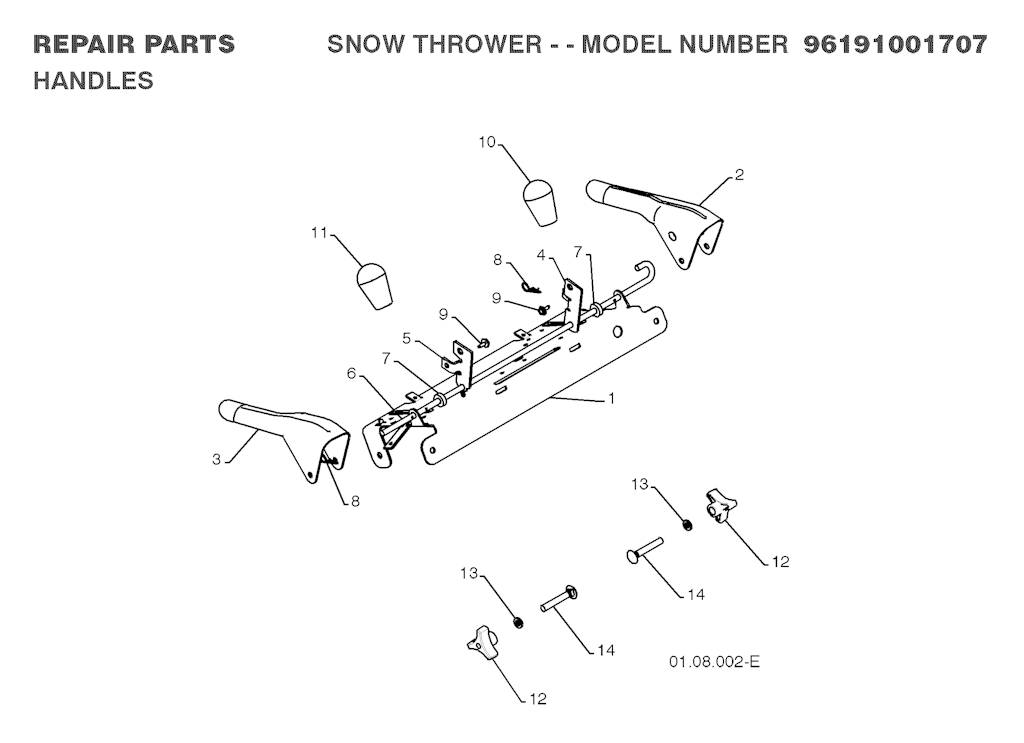 REPAIR PARTS SNOW THROWER - - MODEL NUMBER 96191001707
HANDLES

10
2
11
8
4
7
9
9
5
7
6
1
3
8
13
12
14
13
14
12
01.08.002-E