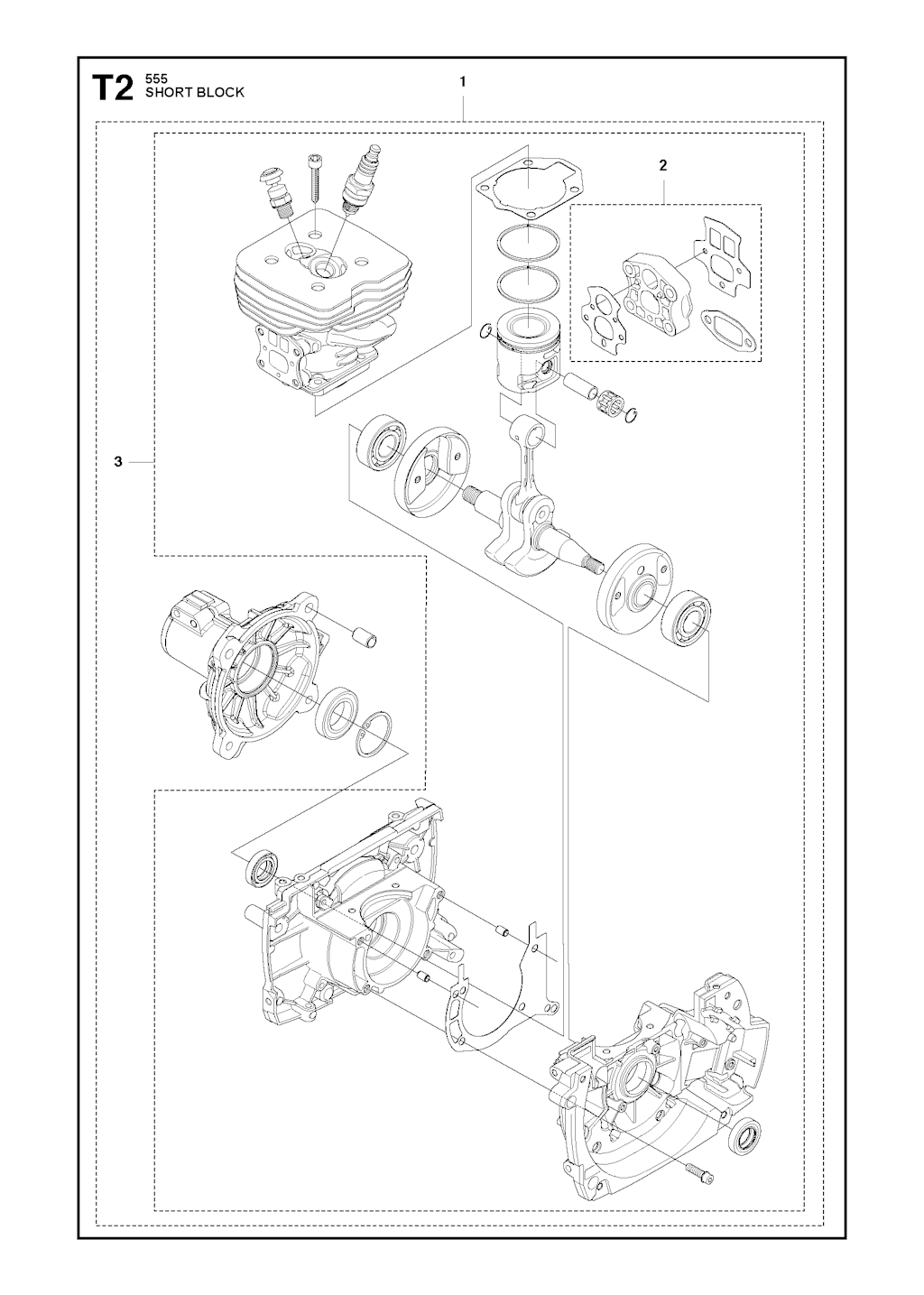 T2 555
SHORT BLOCK

1

2

3