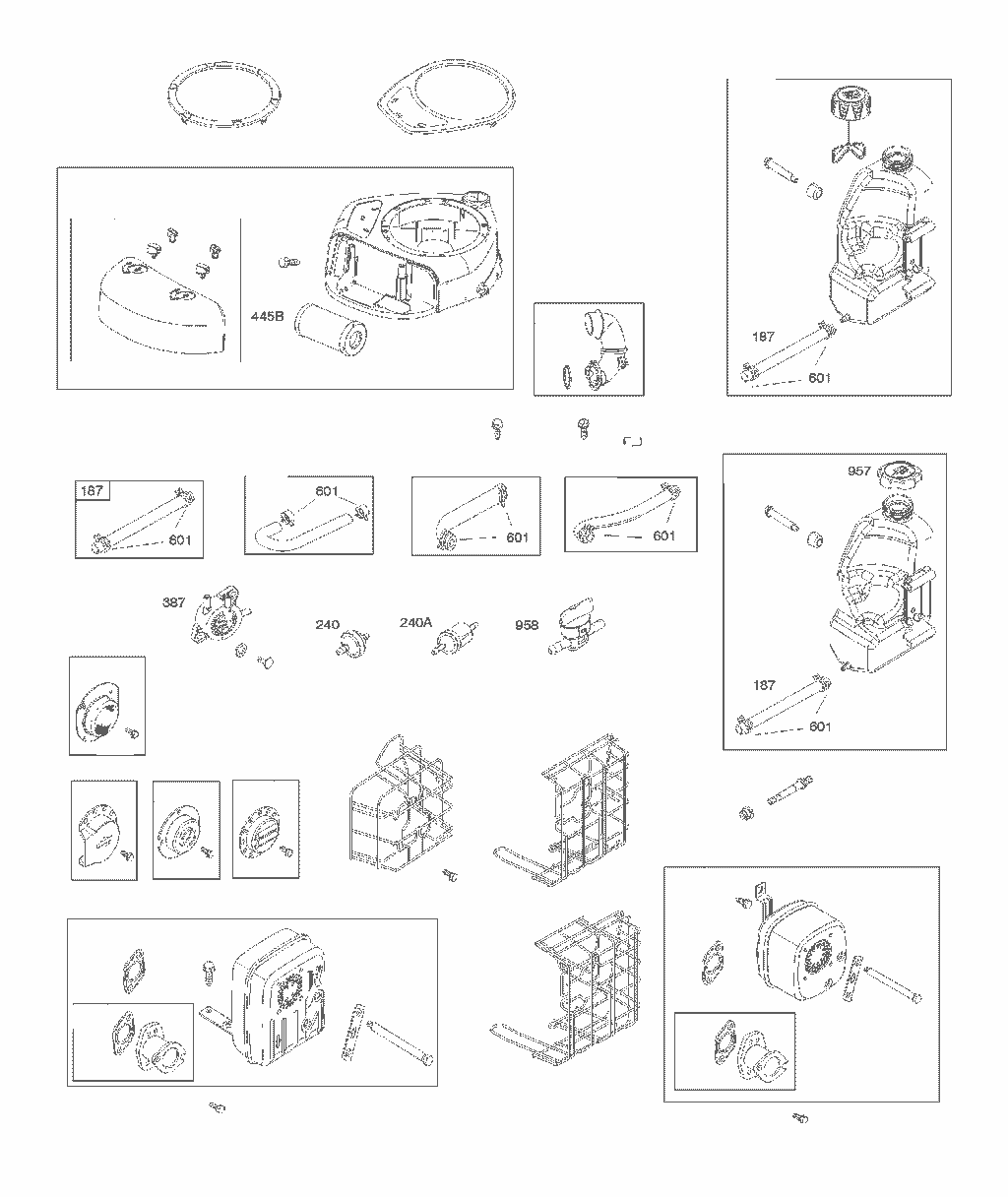 445B

187
601

187
601

601

601

601

957

387
240
240A
958

187
601