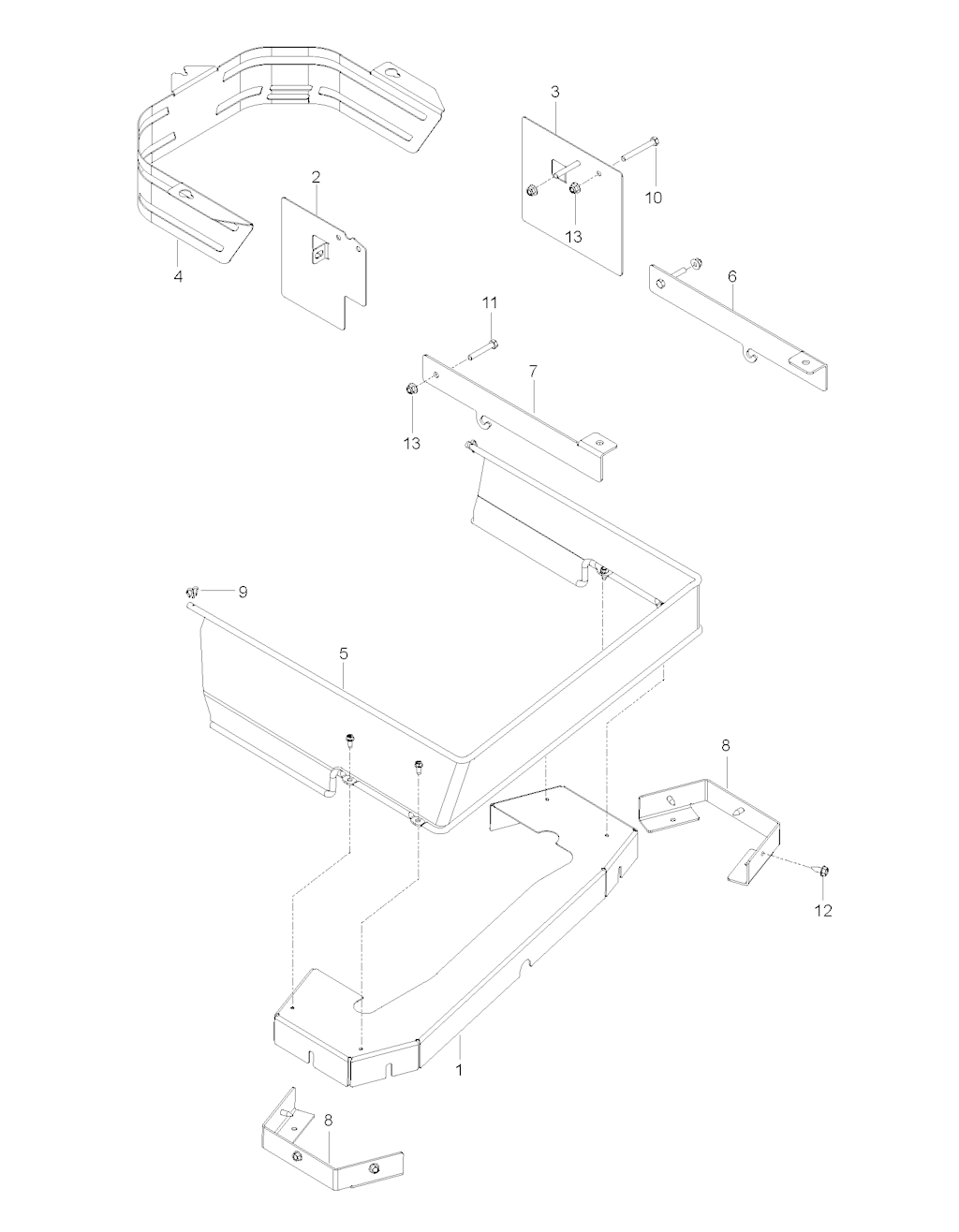 3
2
10
13
4
6
11
7
13
9
5
8
12
1
8