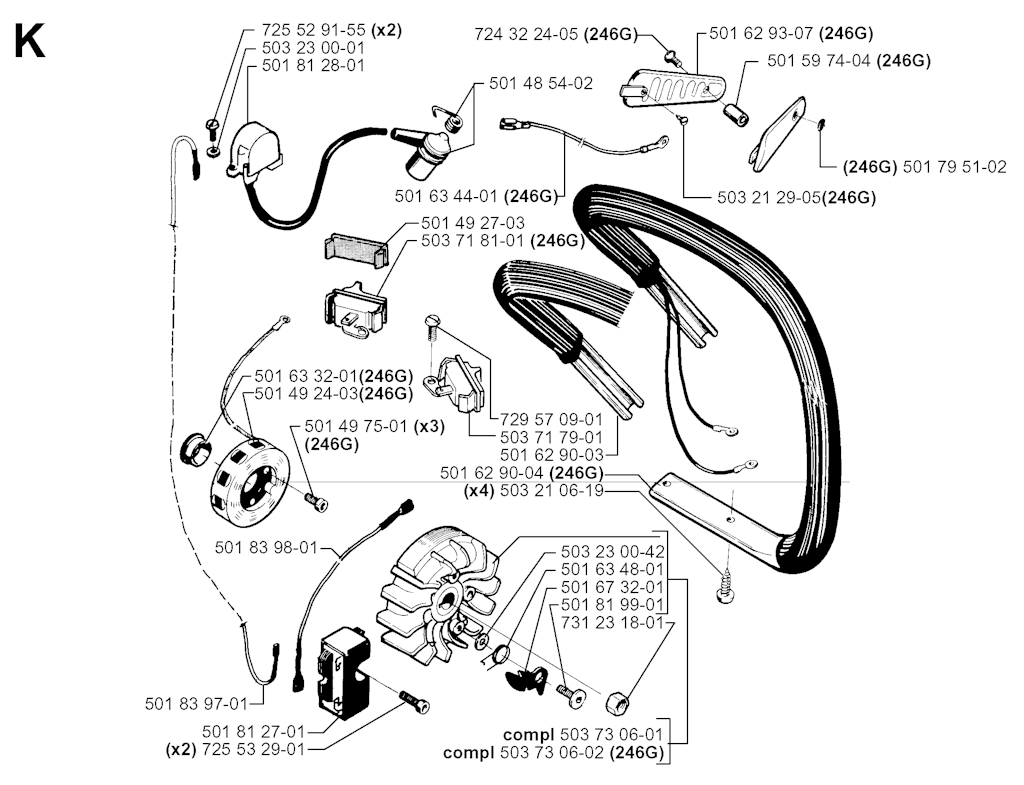 K

725 52 91-55 (x2)
503 23 00-01
501 81 28-01

501 48 54-02

724 32 24-05 (246G)
501 62 93-07 (246G)
501 59 74-04 (246G)

(246G) 501 79 51-02

501 63 44-01 (246G)

503 21 29-05(246G)

501 49 27-03
503 71 81-01 (246G)

501 63 32-01(246G)
501 49 24-03(246G)

501 49 75-01 (x3)
(246G)

729 57 09-01
503 71 79-01
501 62 90-03

501 62 90-04 (246G)
(x4) 503 21 06-19

501 83 98-01

503 23 00-42
501 63 48-01
501 67 32-01
501 81 99-01
731 23 18-01

501 83 97-01

501 81 27-01
(x2) 725 53 29-01

compl 503 73 06-01
compl 503 73 06-02 (246G)