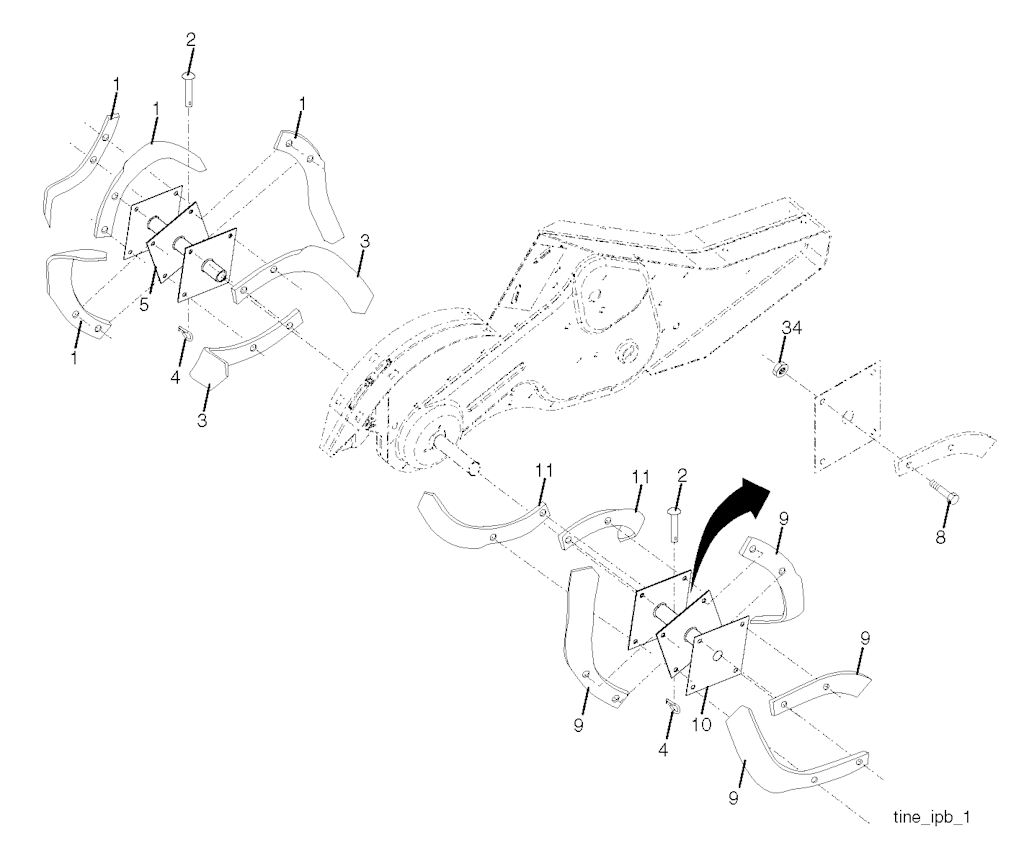 2
1
1
1
3
5
1
4
3
34
11
11
2
9
8
9
9
4
10
9
tine_ipb_1