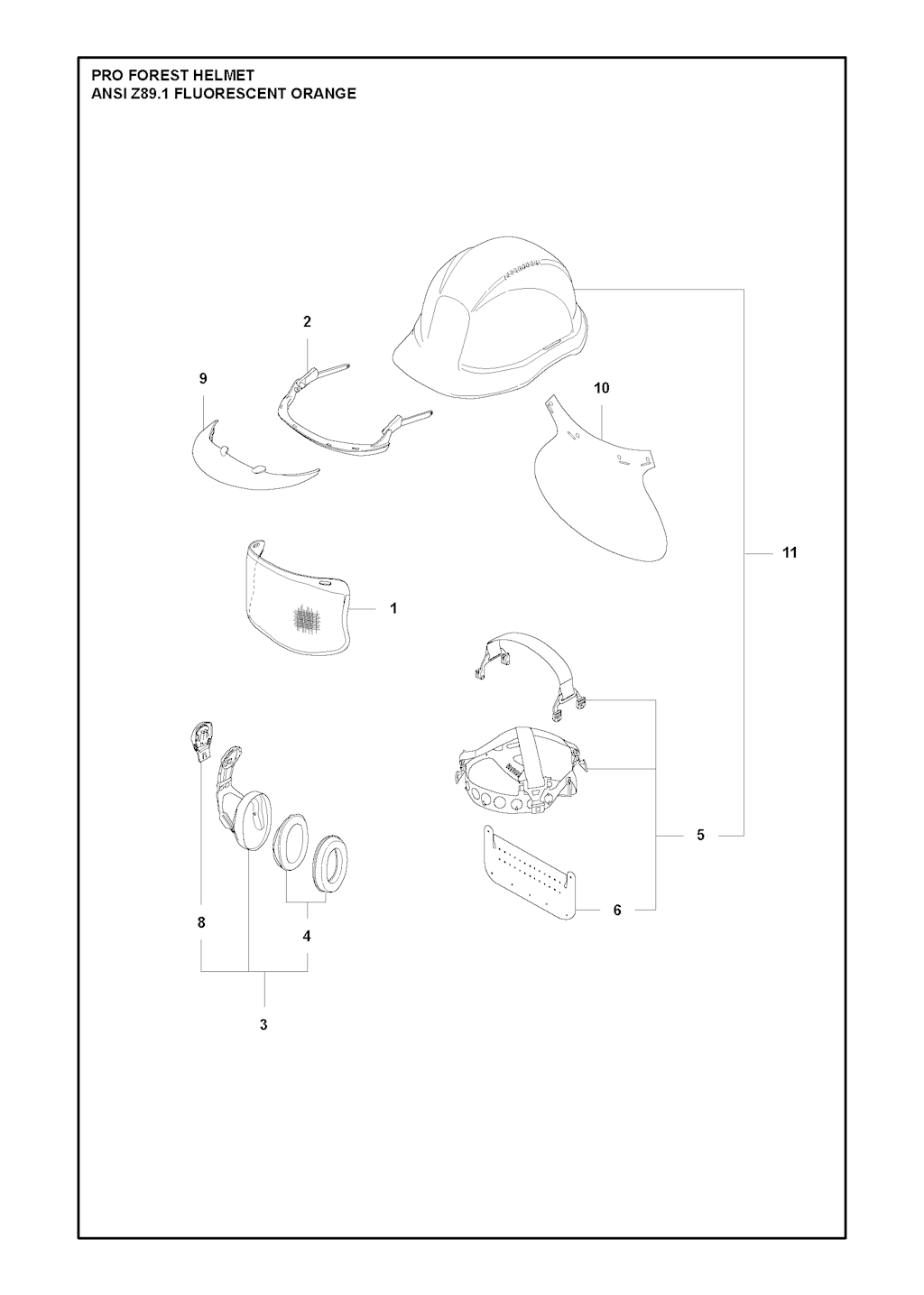 PRO FOREST HELMET
ANSI Z89.1 FLUORESCENT ORANGE

2

9

10

11

1

5

6

8

4

3