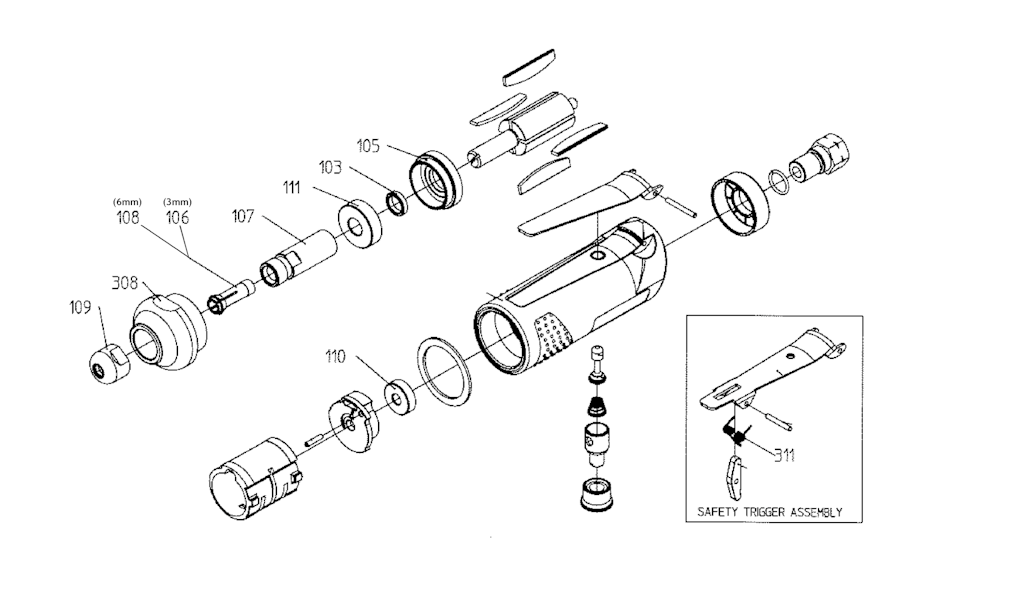 105
103
111
(6mm)
108
(3mm)
106
107
308
109
110
311
SAFETY TRIGGER ASSEMBLY