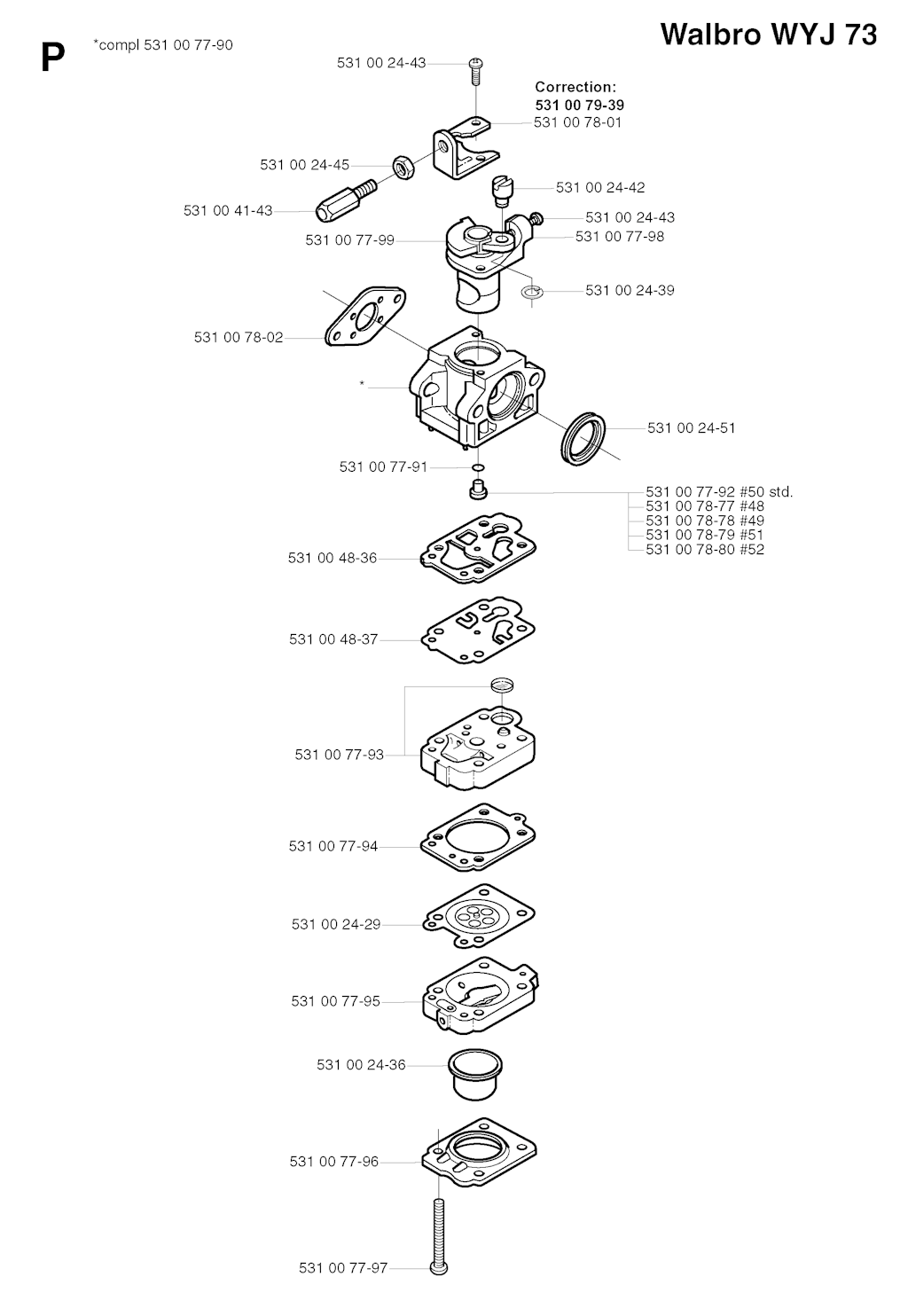 P

*compl 531 00 77-90

Walbro WYJ 73

531 00 24-43

Correction:
531 00 79-39

531 00 78-01

531 00 24-45

531 00 24-42

531 00 41-43

531 00 24-43

531 00 77-99

531 00 77-98

531 00 24-39

531 00 78-02

*

531 00 24-51

531 00 77-91

531 00 77-92 #50 std.
531 00 78-77 #48
531 00 78-78 #49
531 00 78-79 #51
531 00 78-80 #52

531 00 48-36

531 00 48-37

531 00 77-93

531 00 77-94

531 00 24-29

531 00 77-95

531 00 24-36

531 00 77-96

531 00 77-97