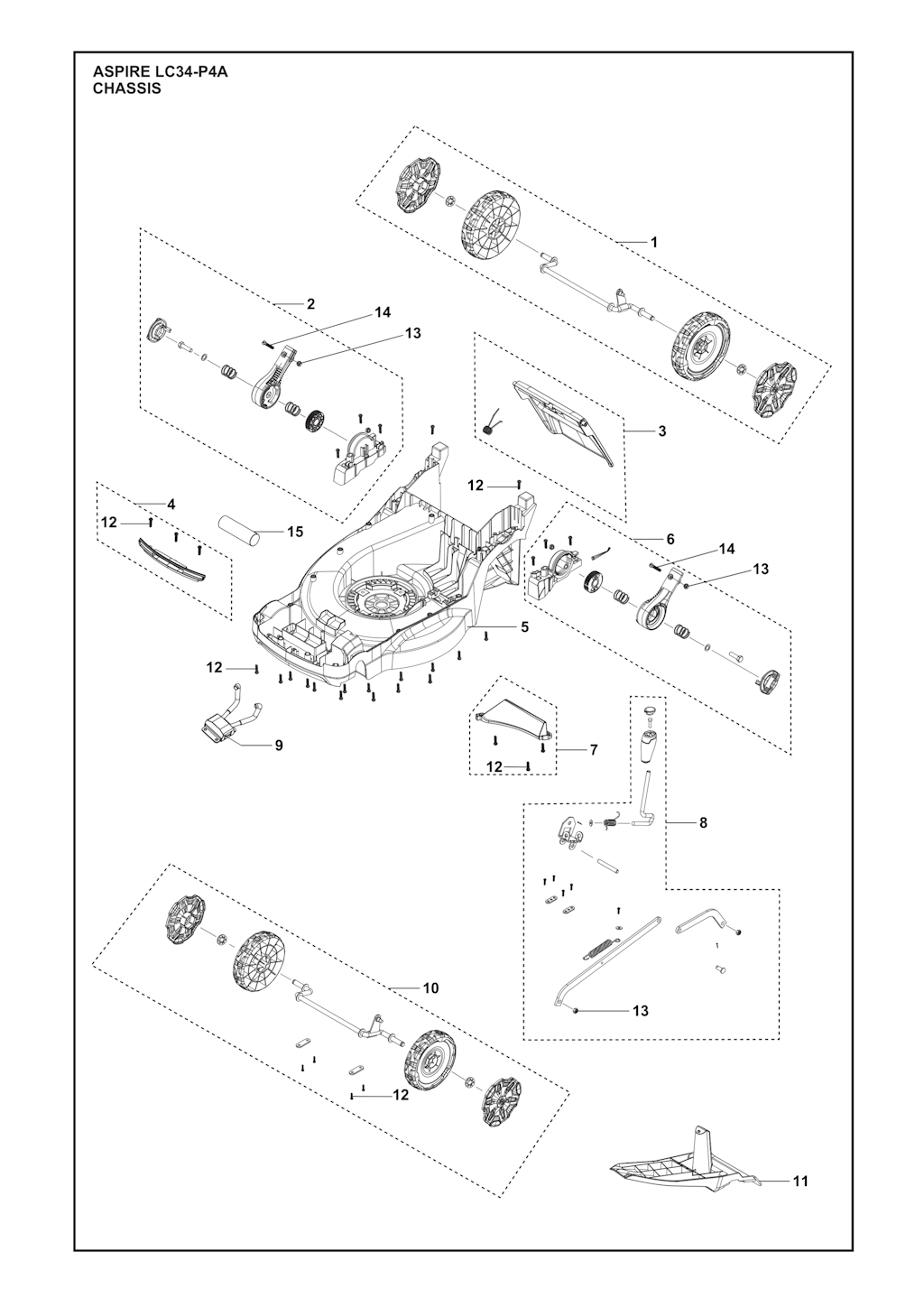 ASPIRE LC34-P4A
CHASSIS

1
2
14
13
3
12
4
12
15
6
14
13
5
12
9
7
12
8
13
10
12
11