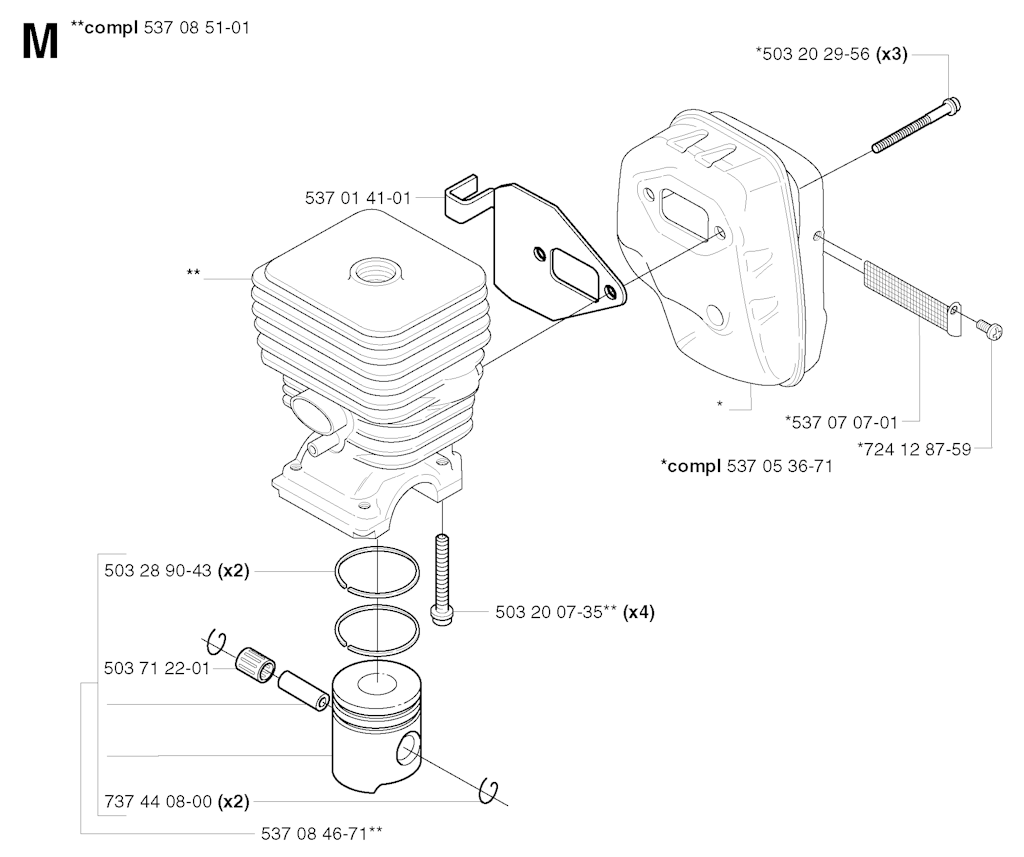 M **compl 537 08 51-01

*503 20 29-56 (x3)

537 01 41-01

**

*

*537 07 07-01

*724 12 87-59

*compl 537 05 36-71

503 28 90-43 (x2)

503 20 07-35** (x4)

503 71 22-01

737 44 08-00 (x2)

537 08 46-71**