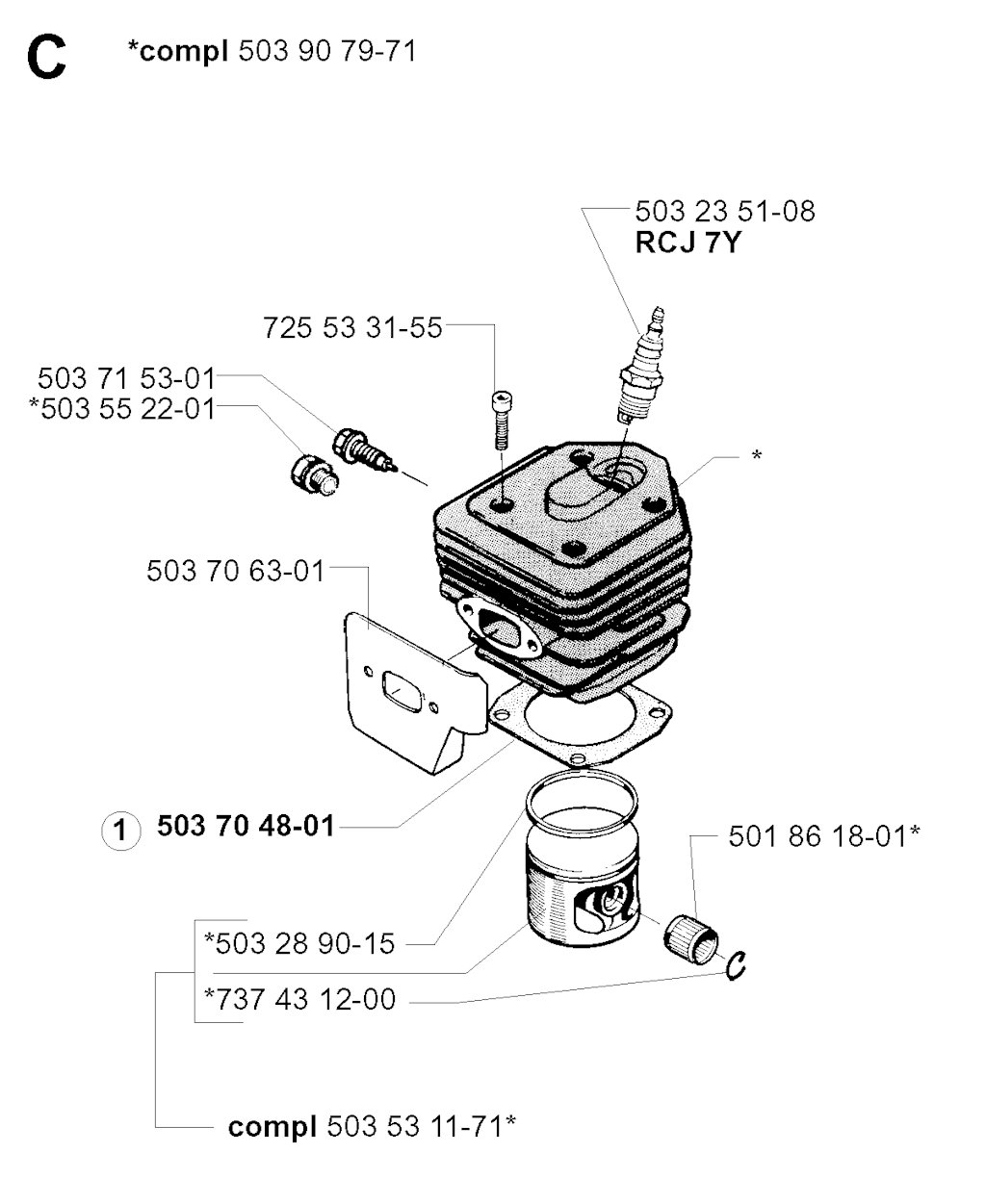 C *compl 503 90 79-71

503 23 51-08
RCJ 7Y

725 53 31-55

503 71 53-01
*503 55 22-01

*

503 70 63-01

1 503 70 48-01

501 86 18-01*

*503 28 90-15

*737 43 12-00

compl 503 53 11-71*