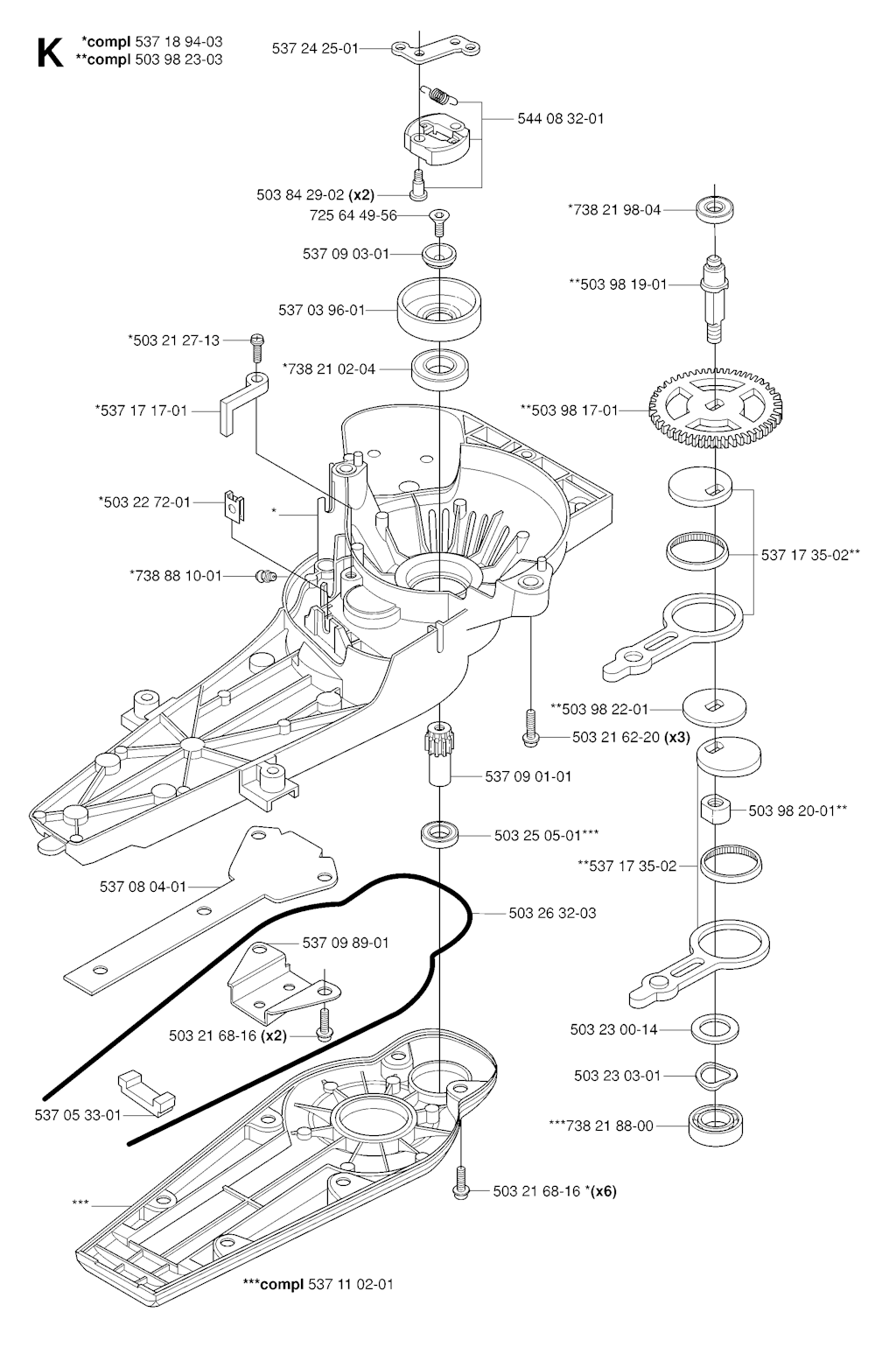 K
*compl 537 18 94-03
**compl 503 98 23-03

537 24 25-01
544 08 32-01
503 84 29-02 (x2)
725 64 49-56
537 09 03-01
537 03 96-01
*503 21 27-13
*738 21 02-04
*537 17 17-01
*503 22 72-01
*
*738 88 10-01
*738 21 98-04
**503 98 19-01
**503 98 17-01
537 17 35-02**
**503 98 22-01
503 21 62-20 (x3)
537 09 01-01
503 98 20-01**
503 25 05-01***
**537 17 35-02
537 08 04-01
503 26 32-03
537 09 89-01
503 21 68-16 (x2)
503 23 00-14
503 23 03-01
537 05 33-01
***738 21 88-00
503 21 68-16 *(x6)
***
***compl 537 11 02-01