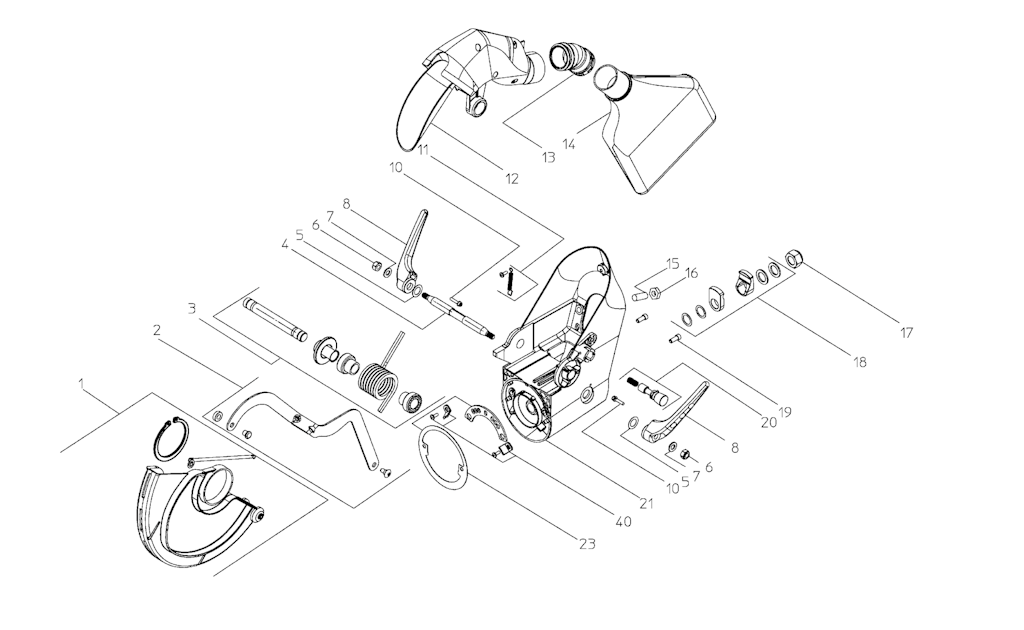 11
12
13
14
10
8
7
6
5
4
3
2
1
15
16
17
18
19
20
8
6
7
5
10
21
40
23