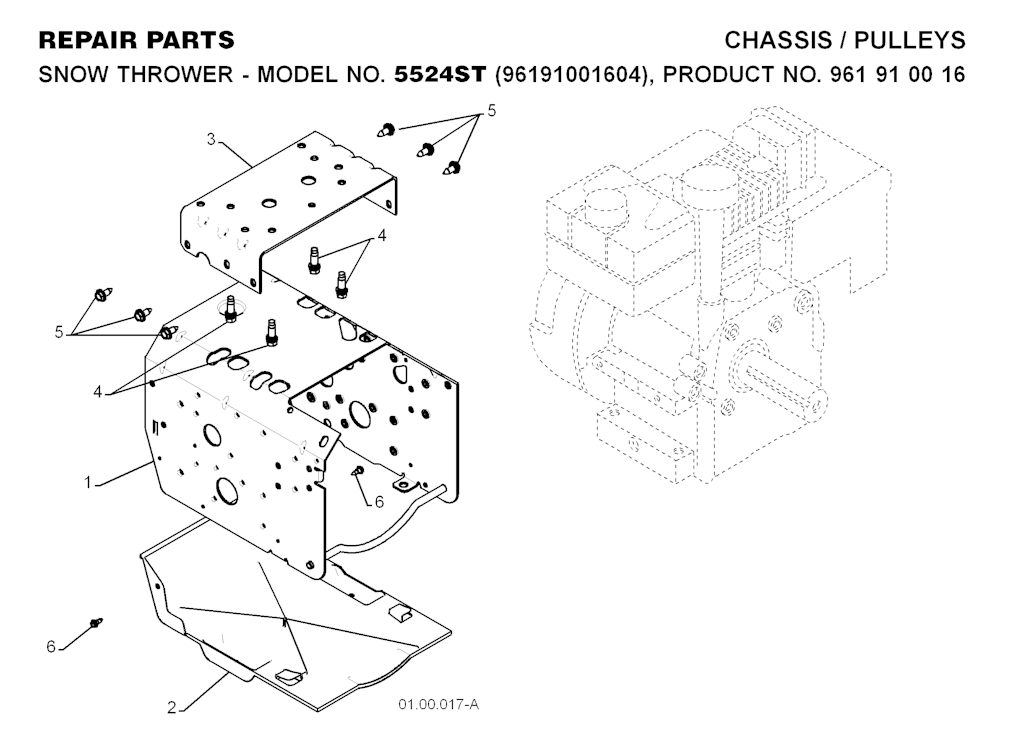 REPAIR PARTS

CHASSIS / PULLEYS

SNOW THROWER - MODEL NO. 5524ST (96191001604), PRODUCT NO. 961 91 00 16

3

5

4

5

4

1

6

6

2

01.00.017-A