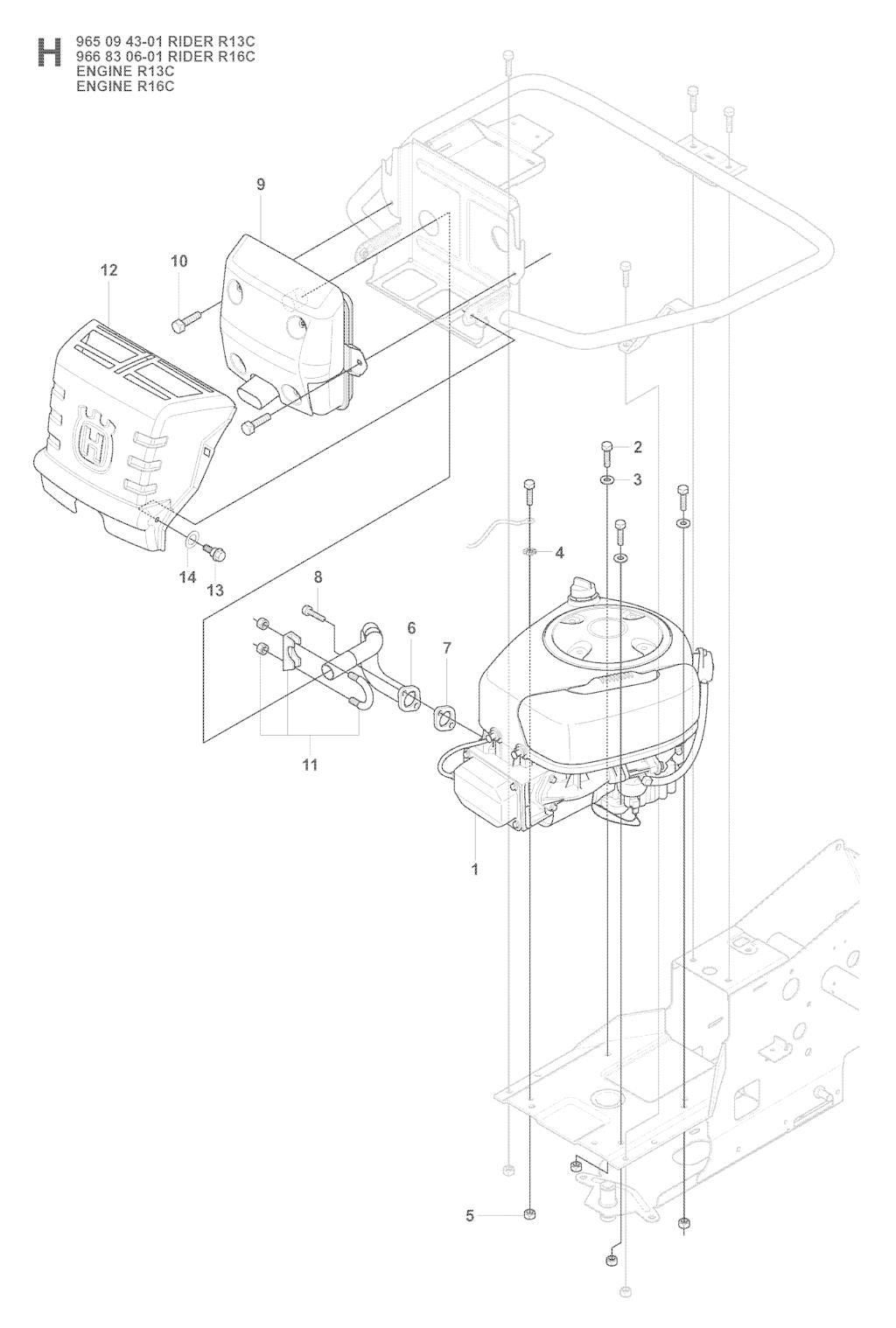 H
965 09 43-01 RIDER R13C
966 83 06-01 RIDER R16C
ENGINE R13C
ENGINE R16C

9
10
12
2
3
4
14
13
8
6
7
11
1
5