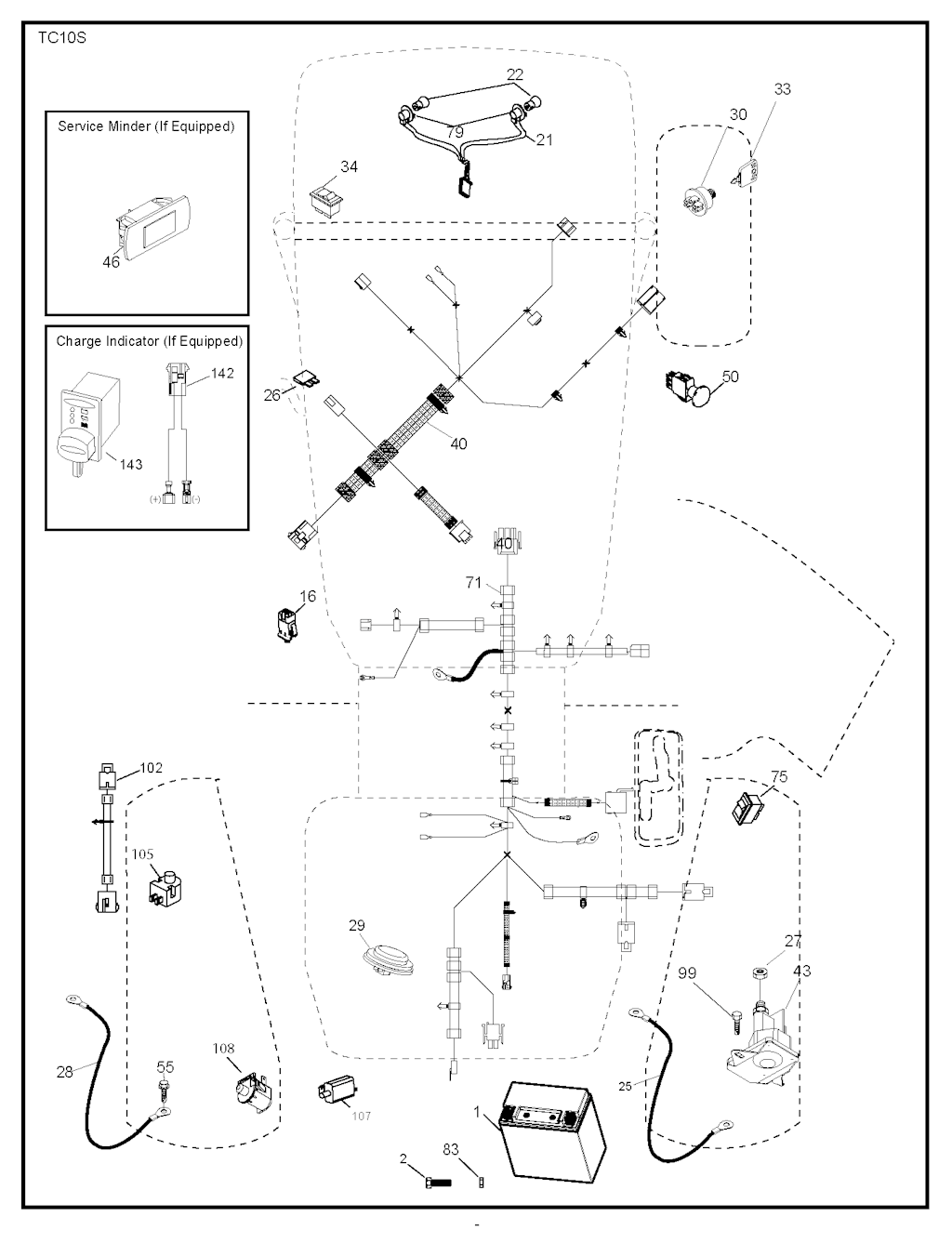 TC10S

Service Minder (If Equipped)

46

Charge Indicator (If Equipped)

142

143

(+) (-)

22

79

21

34

30

33

26

40

50

40

71

16

102

105

75

29

27

99

43

28

55

108

107

25

1

2

83

-