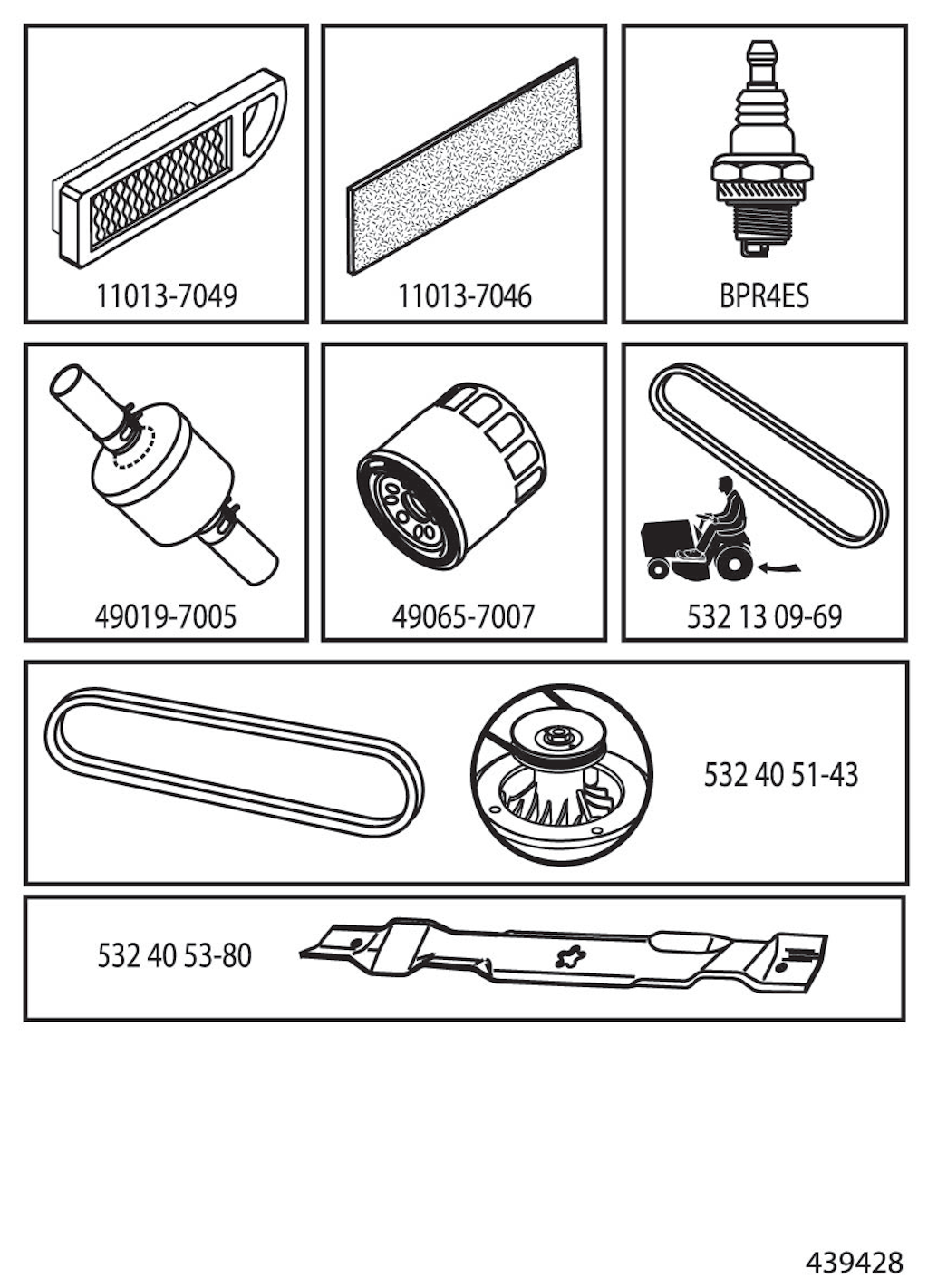 11013-7049

11013-7046

BPR4ES

49019-7005

49065-7007

532 13 09-69

532 40 51-43

532 40 53-80

439428